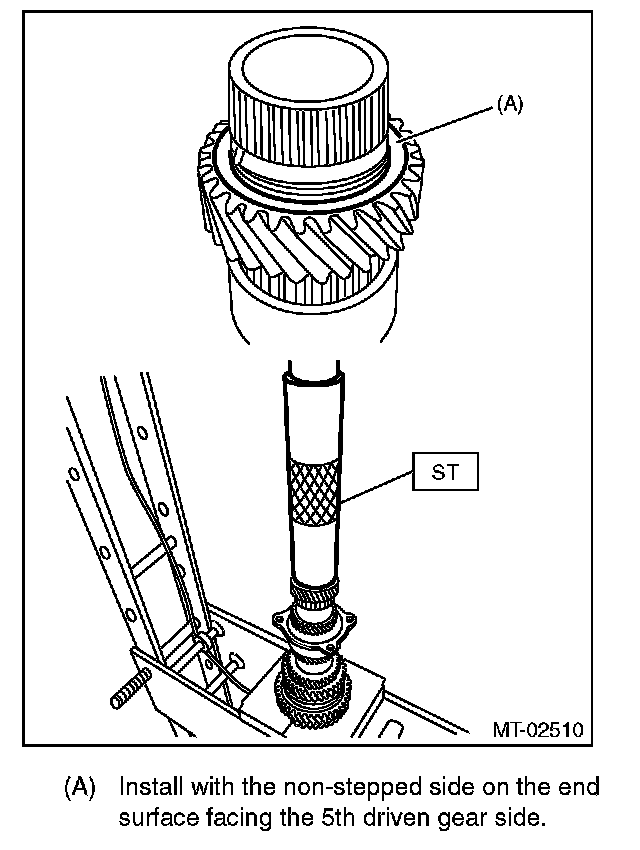 (A)

ST

MT-02510

(A) Install with the non-stepped side on the end surface facing the 5th driven gear side.