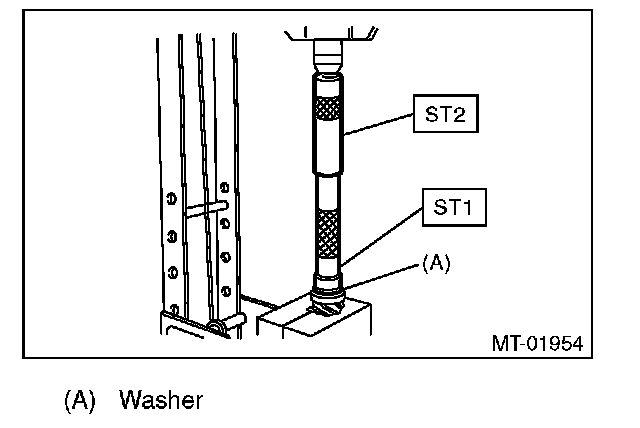 ST2

ST1

(A)

MT-01954

(A) Washer