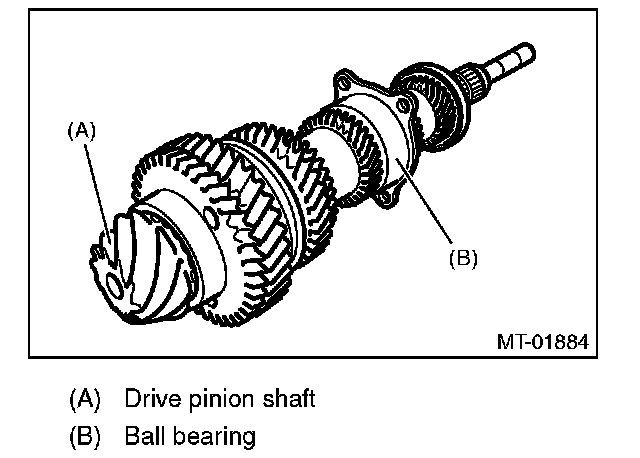 (A)

(B)

MT-01884

(A) Drive pinion shaft

(B) Ball bearing