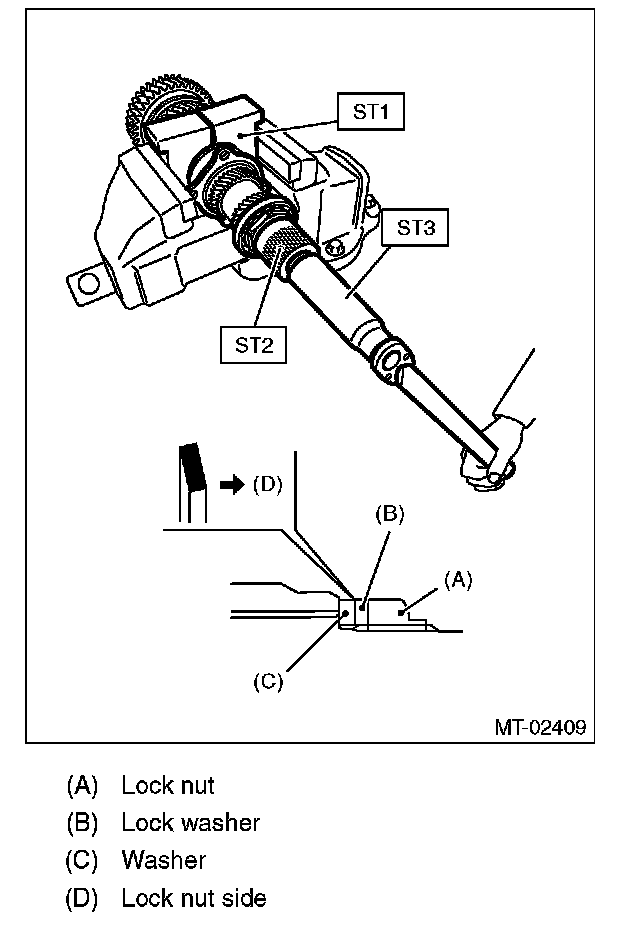 ST1

ST3

ST2

(D)

(B)

(A)

(C)

MT-02409

(A) Lock nut
(B) Lock washer
(C) Washer
(D) Lock nut side