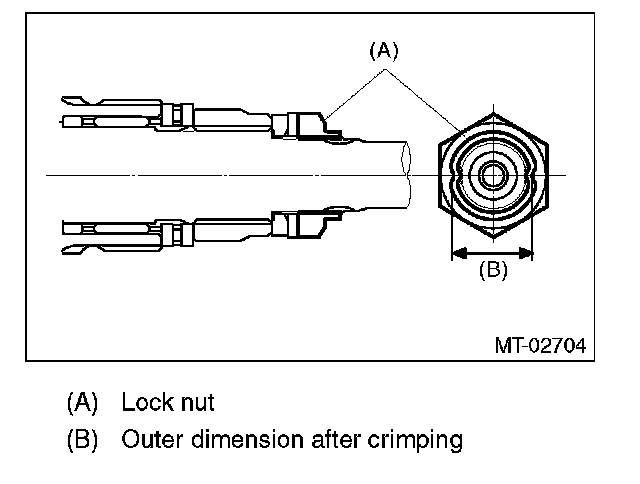 (A)

(B)

MT-02704

(A) Lock nut

(B) Outer dimension after crimping