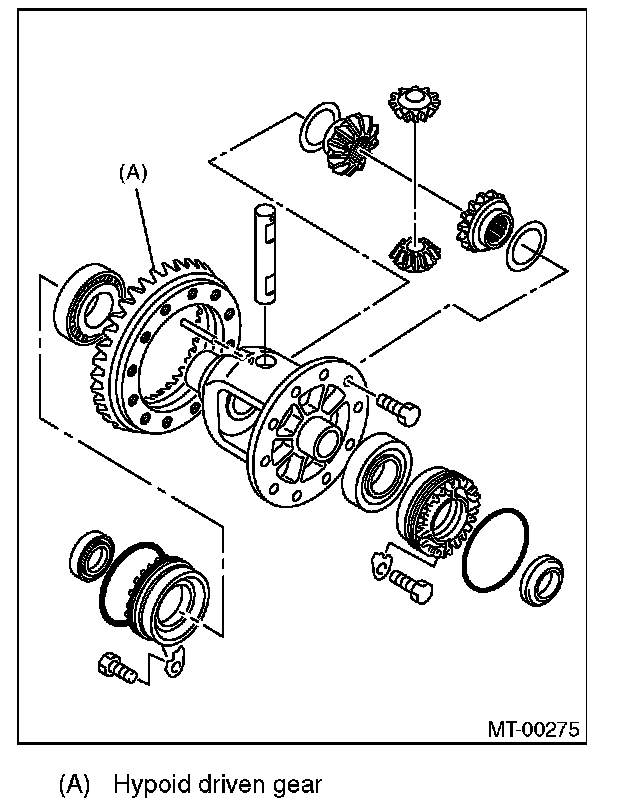 (A)

MT-00275

(A) Hypoid driven gear