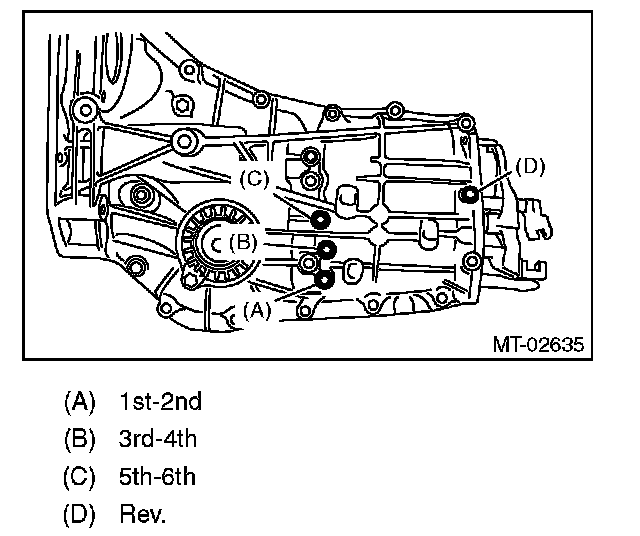 (C)
(D)
(B)
(A)
MT-02635

(A) 1st-2nd
(B) 3rd-4th
(C) 5th-6th
(D) Rev.