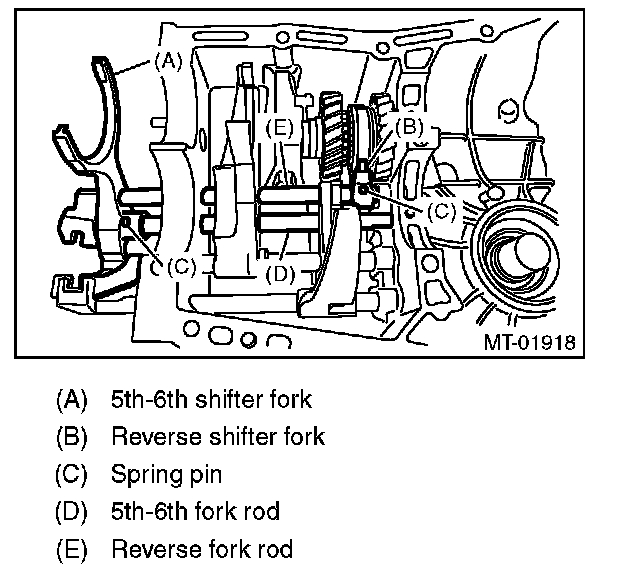 (A)
(E)
(B)
(C)
(C)
(D)
MT-01918

(A) 5th-6th shifter fork
(B) Reverse shifter fork
(C) Spring pin
(D) 5th-6th fork rod
(E) Reverse fork rod