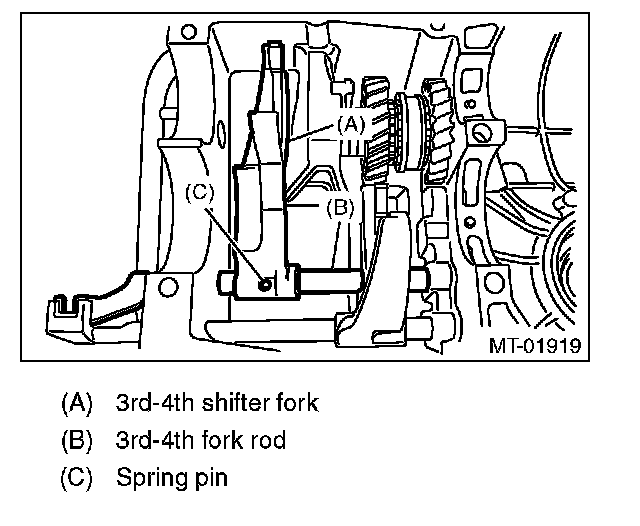 (A)

(C)

(B)

MT-01919

(A) 3rd-4th shifter fork

(B) 3rd-4th fork rod

(C) Spring pin