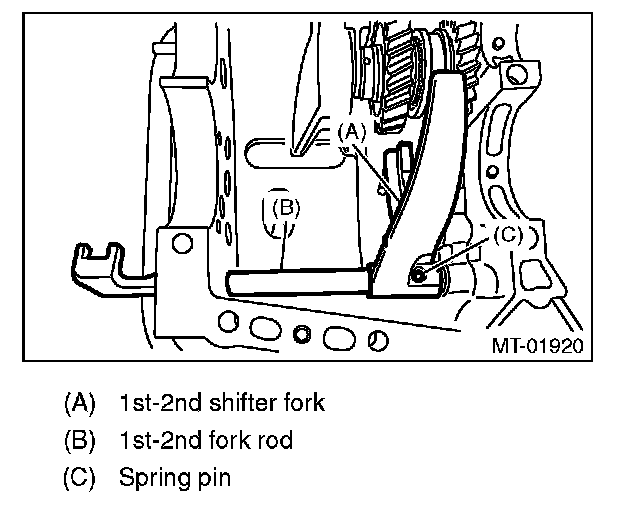 (A)
(B)
(C)
MT-01920

(A) 1st-2nd shifter fork
(B) 1st-2nd fork rod
(C) Spring pin