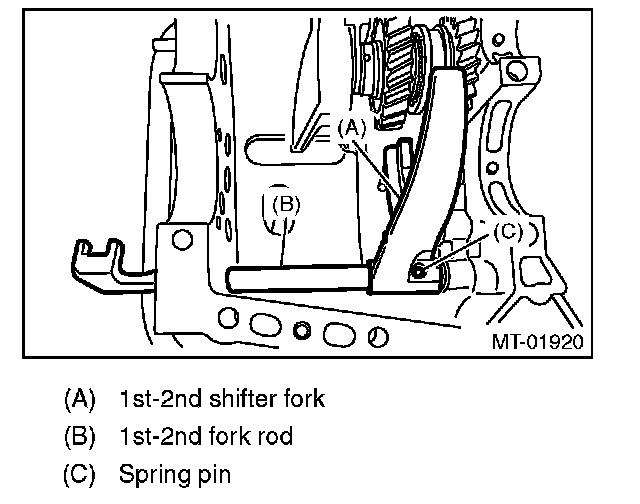 (A)
(B)
(C)
MT-01920

(A) 1st-2nd shifter fork
(B) 1st-2nd fork rod
(C) Spring pin