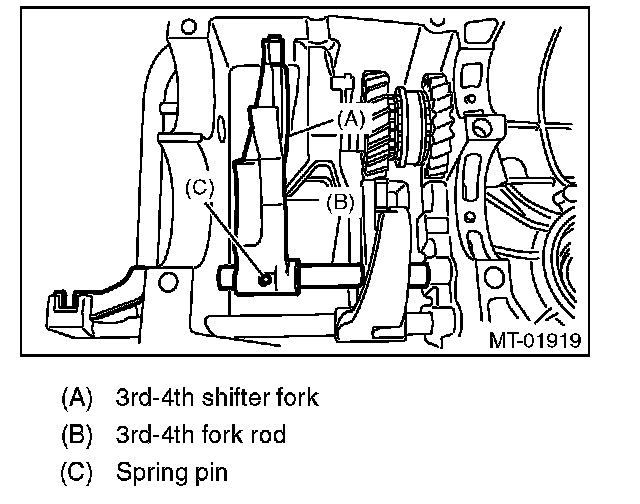 (A)
(C)
(B)
MT-01919

(A) 3rd-4th shifter fork
(B) 3rd-4th fork rod
(C) Spring pin