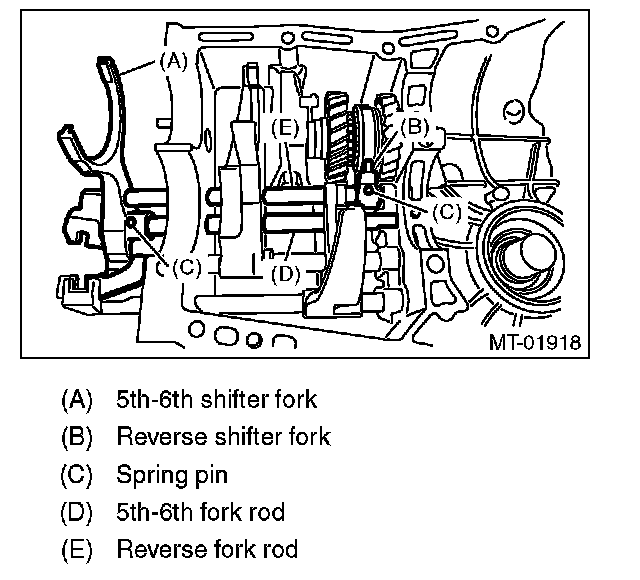 (A)
(E)
(B)
(C)
(C)
(D)
MT-01918

(A) 5th-6th shifter fork
(B) Reverse shifter fork
(C) Spring pin
(D) 5th-6th fork rod
(E) Reverse fork rod