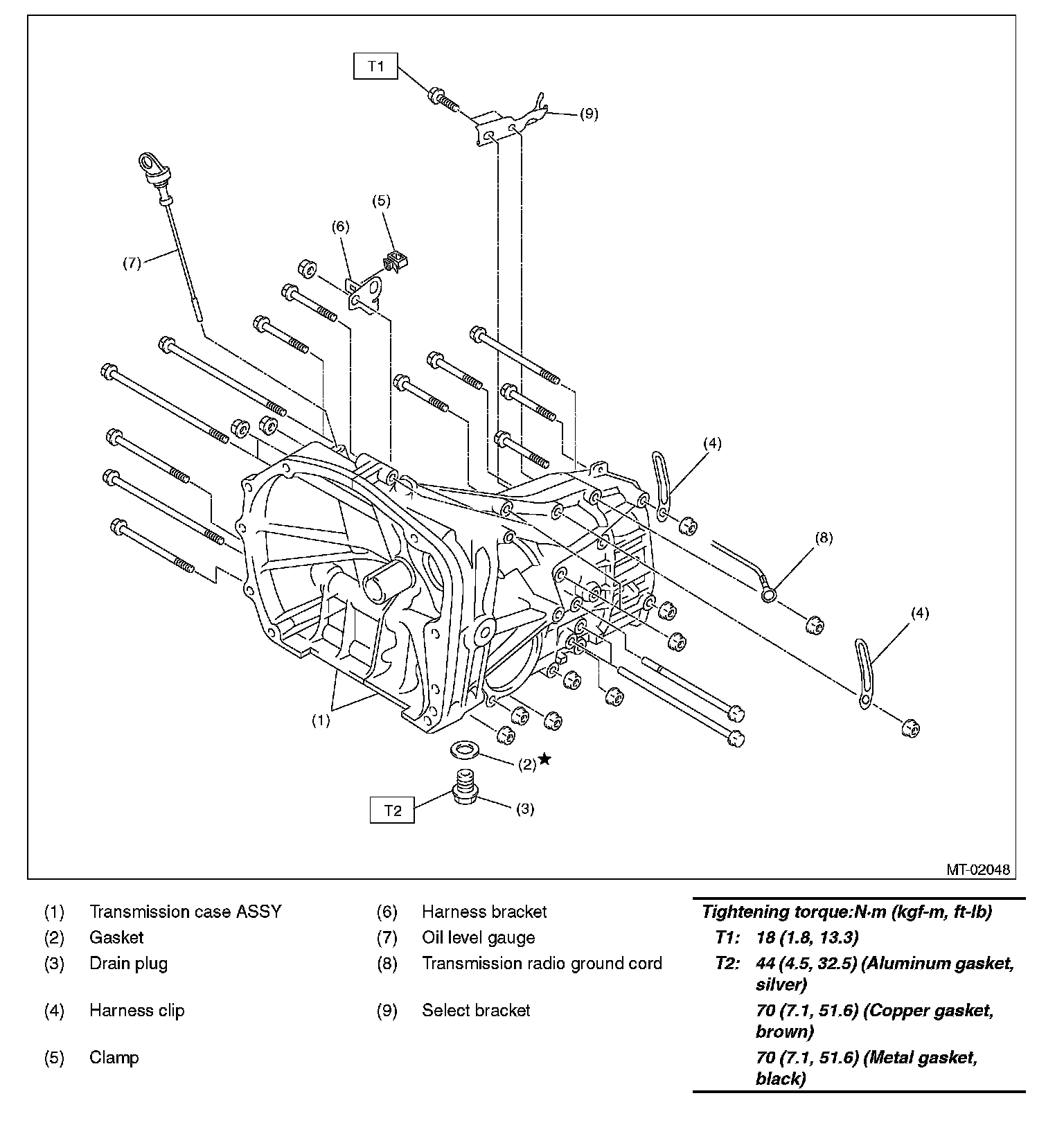 T1

(9)

(5)

(6)

(7)

(4)

(8)

(4)

(1)

(2)★

T2

(3)

MT-02048

(1) Transmission case ASSY
(2) Gasket
(3) Drain plug
(4) Harness clip
(5) Clamp

(6) Harness bracket
(7) Oil level gauge
(8) Transmission radio ground cord
(9) Select bracket

Tightening torque:N·m (kgf-m, ft-lb)
T1: 18 (1.8, 13.3)
T2: 44 (4.5, 32.5) (Aluminum gasket, silver)
70 (7.1, 51.6) (Copper gasket, brown)
70 (7.1, 51.6) (Metal gasket, black)