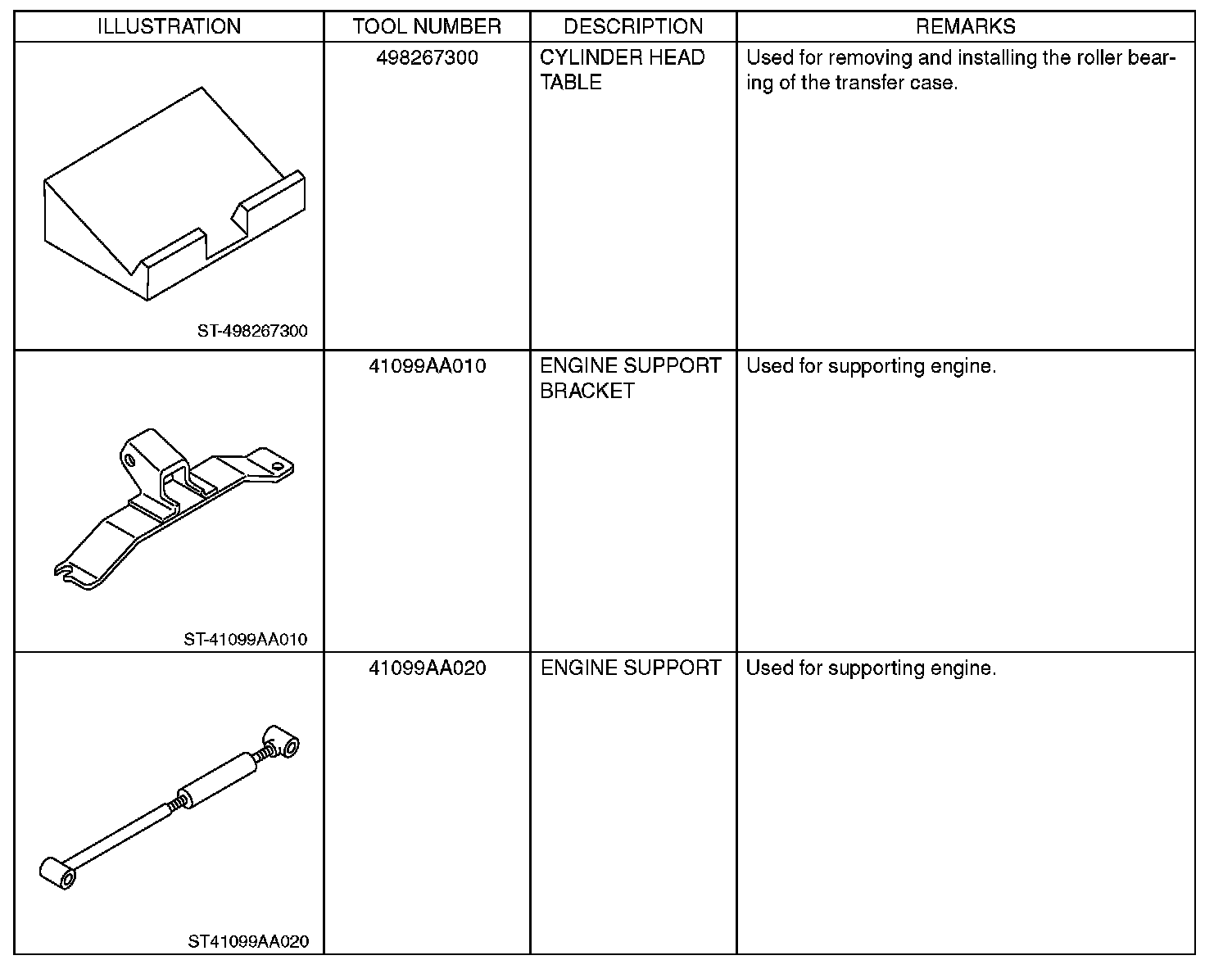 | ILLUSTRATION | TOOL NUMBER | DESCRIPTION | REMARKS |
|---|---|---|---|
| ST-498267300 | 498267300 | CYLINDER HEAD TABLE | Used for removing and installing the roller bearing of the transfer case. |
| ST-41099AA010 | 41099AA010 | ENGINE SUPPORT BRACKET | Used for supporting engine. |
| ST41099AA020 | 41099AA020 | ENGINE SUPPORT | Used for supporting engine. |