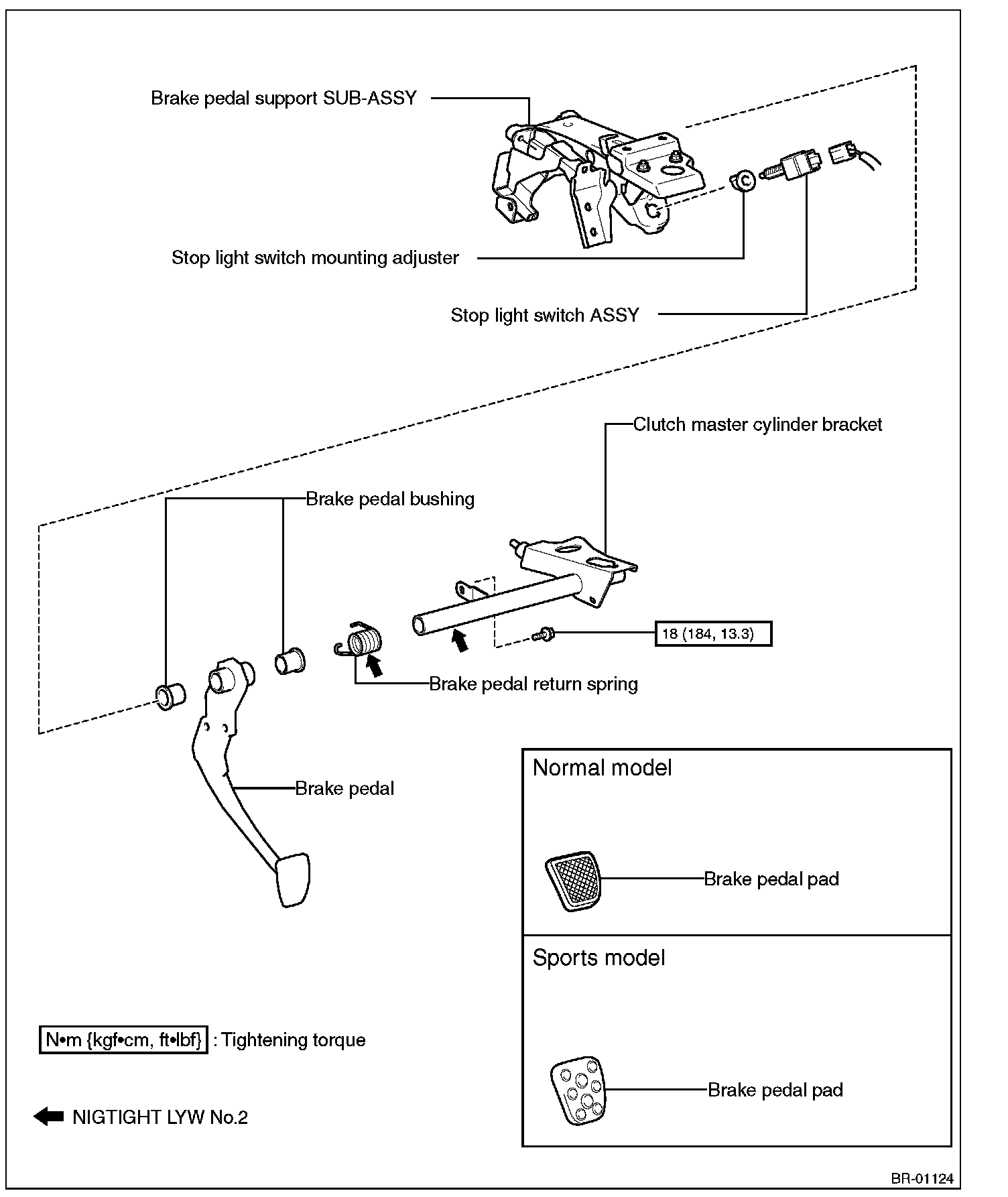 Brake pedal support SUB-ASSY

Stop light switch mounting adjuster

Stop light switch ASSY

Clutch master cylinder bracket

Brake pedal bushing

18 (184, 13.3)

Brake pedal return spring

Brake pedal

Normal model

Brake pedal pad

Sports model

Brake pedal pad

N•m {kgf•cm, ft•lbf} : Tightening torque

NIGTIGHT LYW No.2

BR-01124