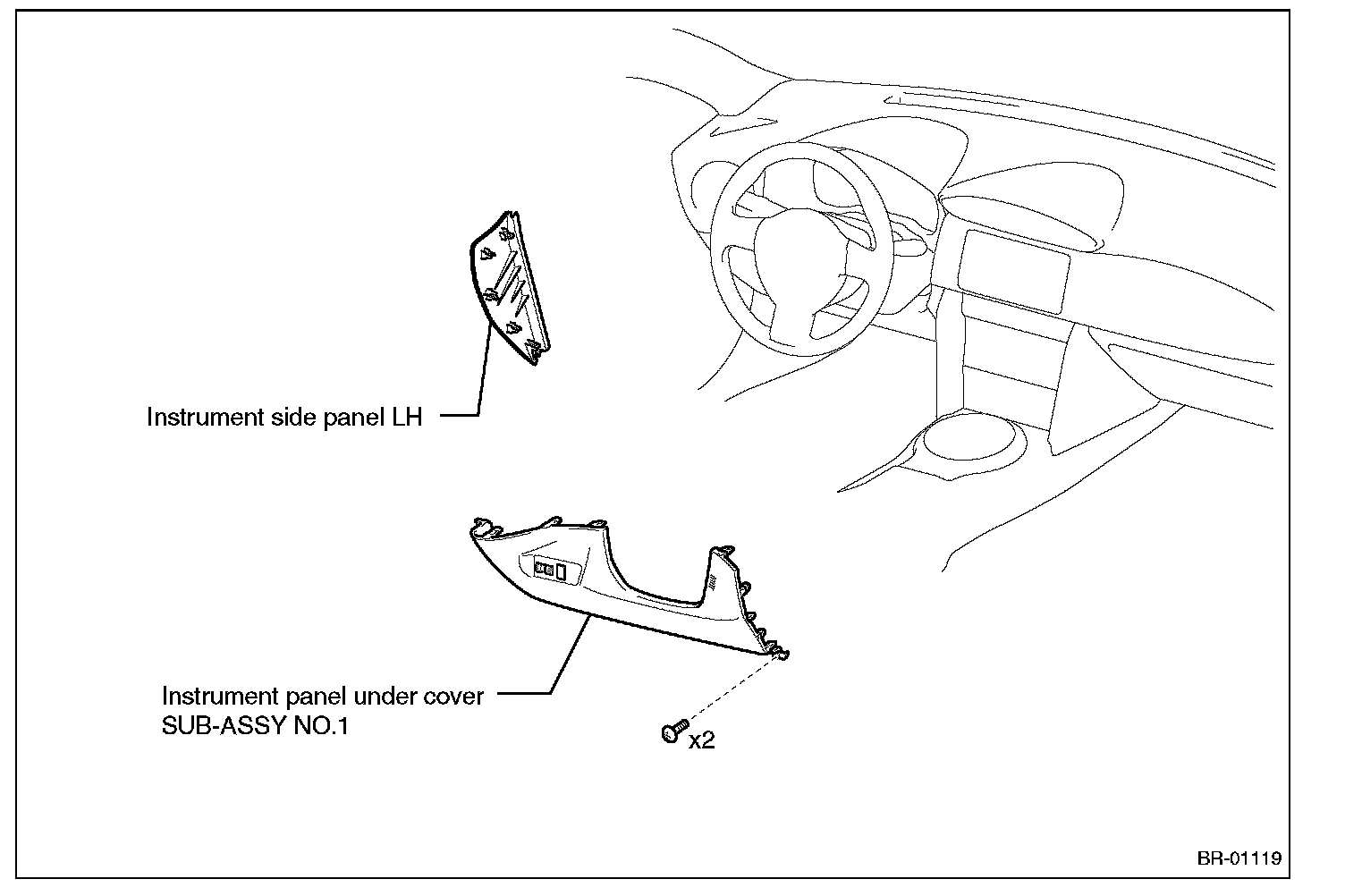 Instrument side panel LH

Instrument panel under cover
SUB-ASSY NO.1

x2

BR-01119