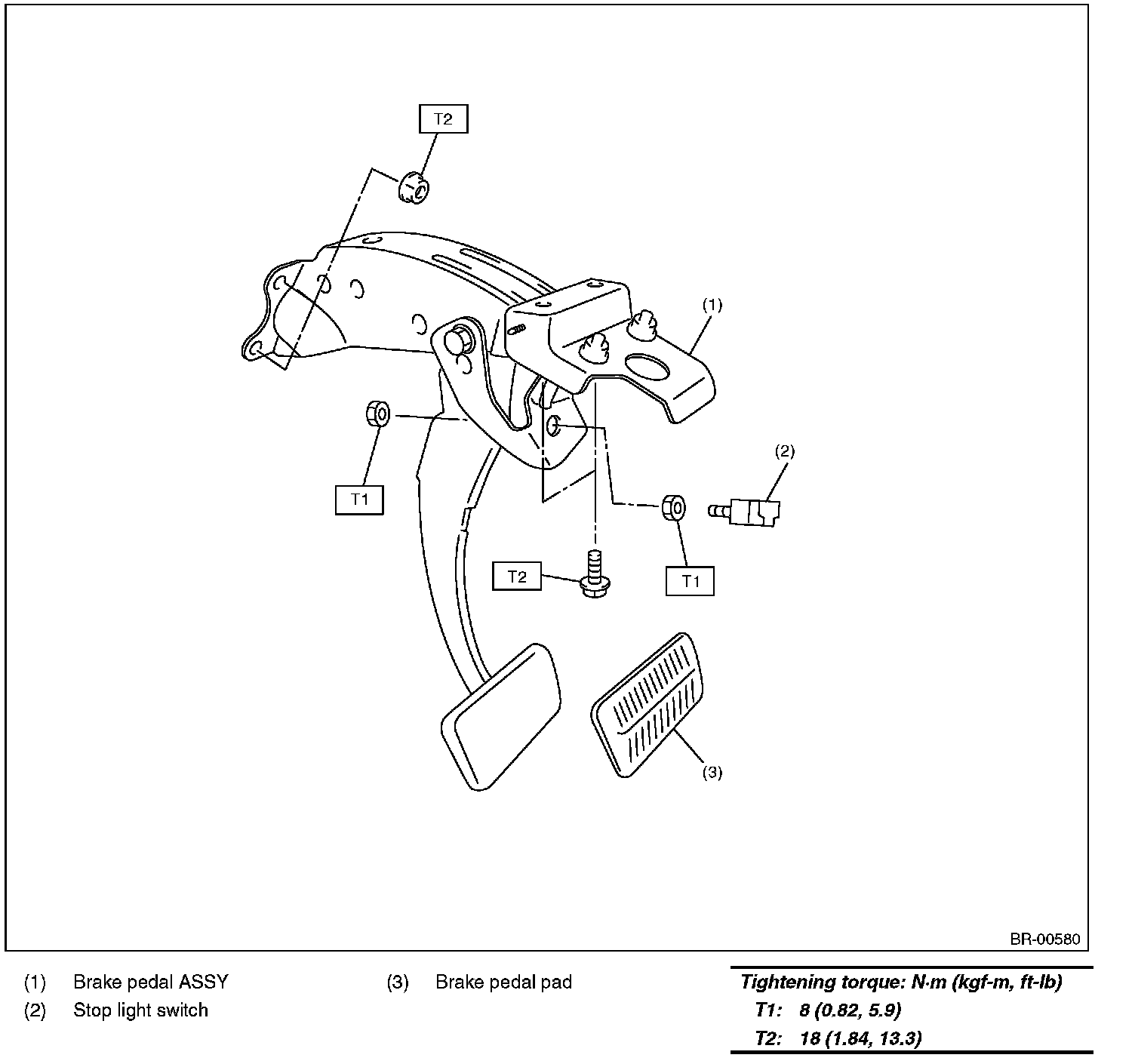 T2

(1)

T1

(2)

T2

T1

(3)

BR-00580

(1) Brake pedal ASSY
(2) Stop light switch

(3) Brake pedal pad

Tightening torque: N·m (kgf-m, ft-lb)
T1: 8 (0.82, 5.9)
T2: 18 (1.84, 13.3)