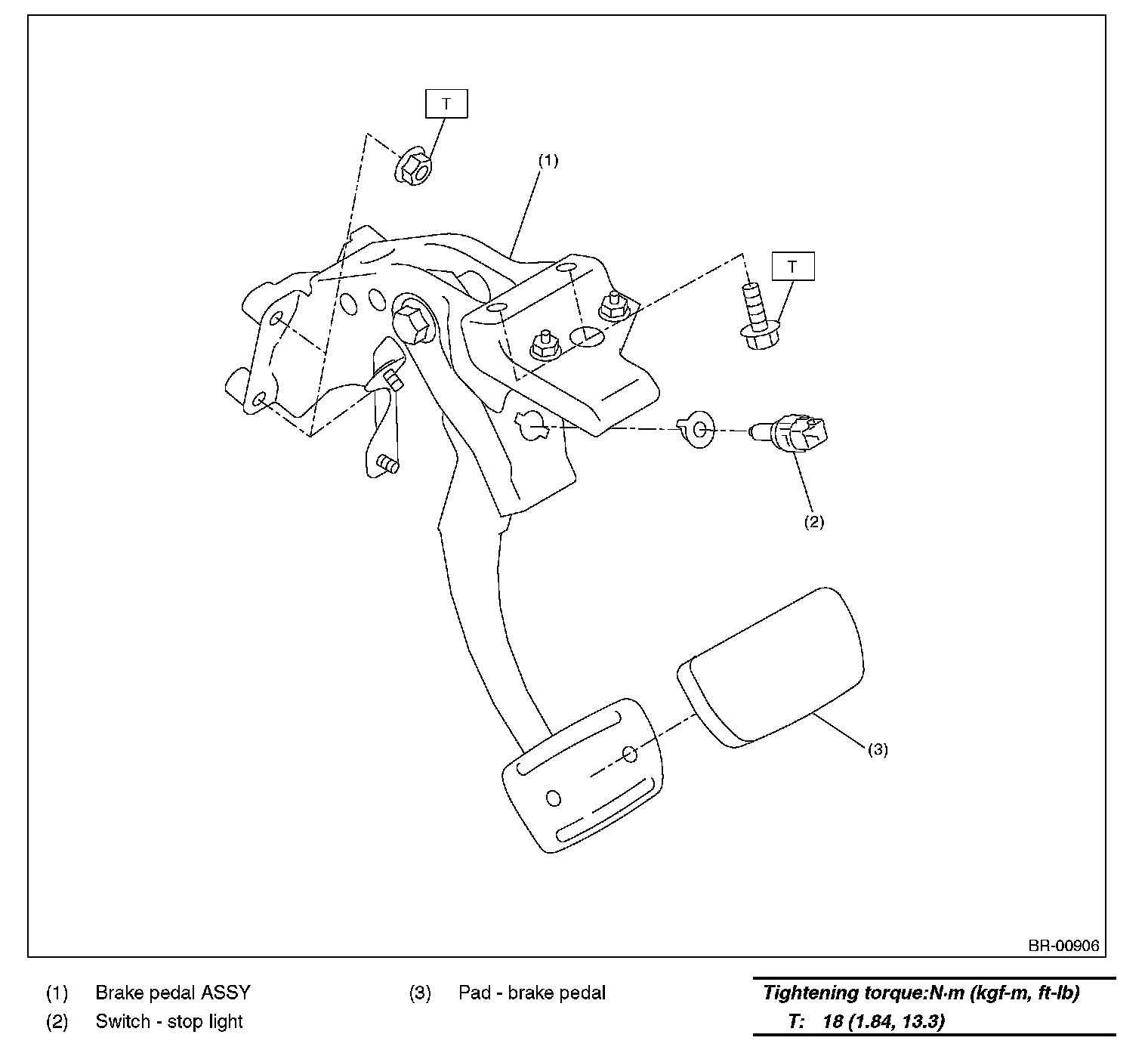 T

(1)

T

(2)

(3)

BR-00906

(1) Brake pedal ASSY
(2) Switch - stop light
(3) Pad - brake pedal

Tightening torque:N·m (kgf-m, ft-lb)
T: 18 (1.84, 13.3)