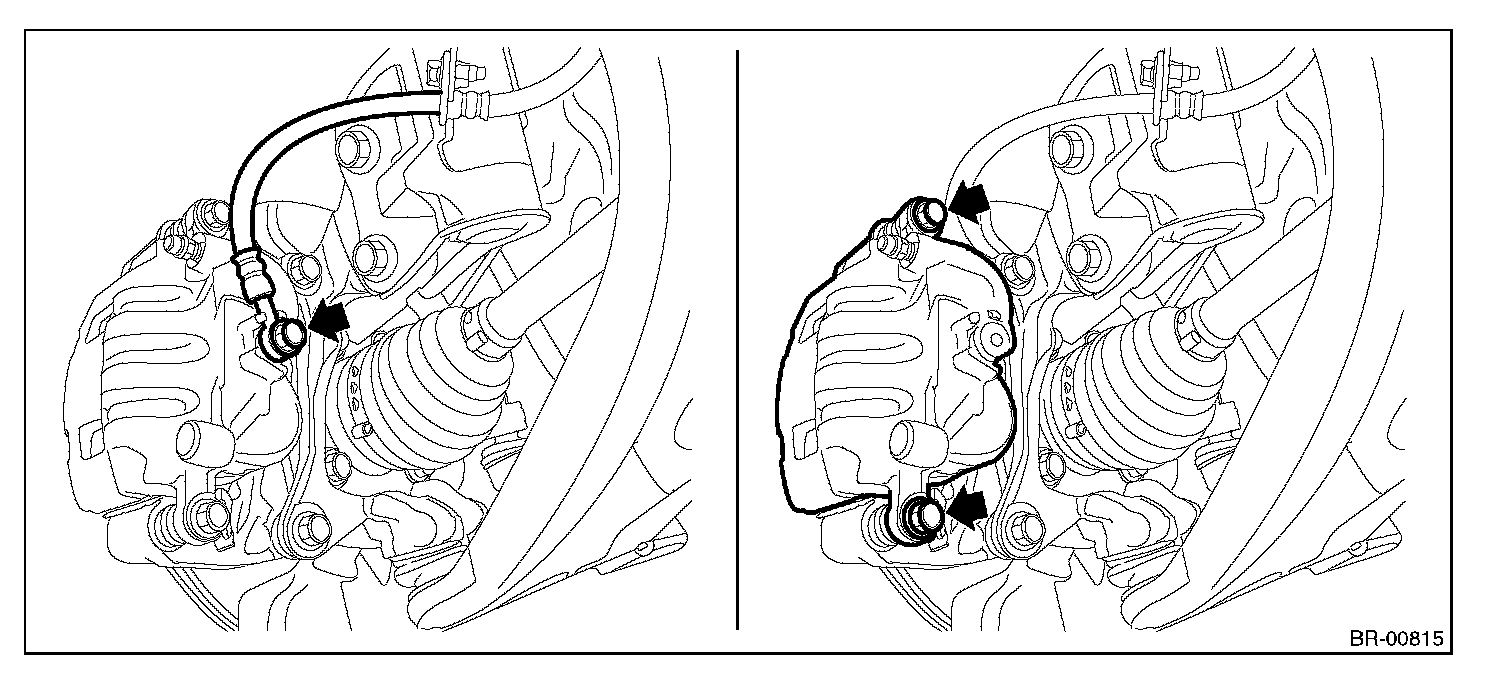 BR-00815