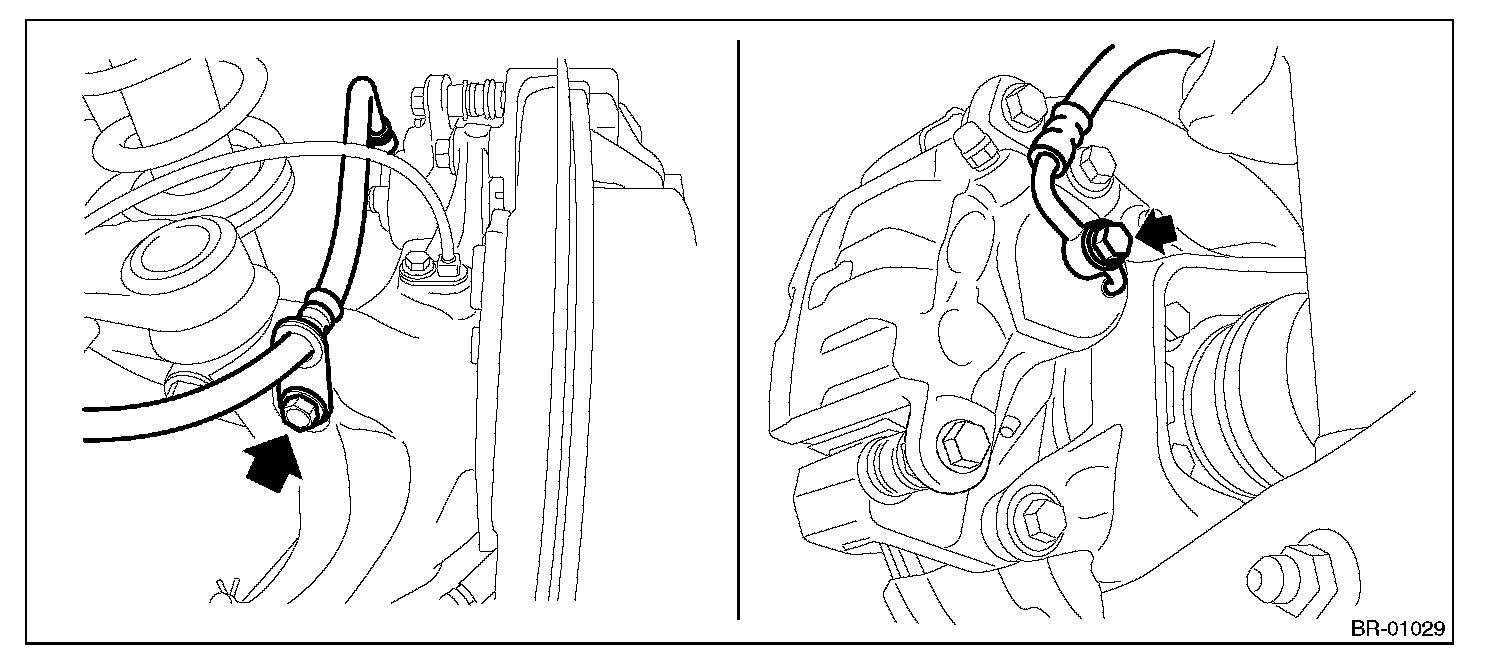 BR-01029