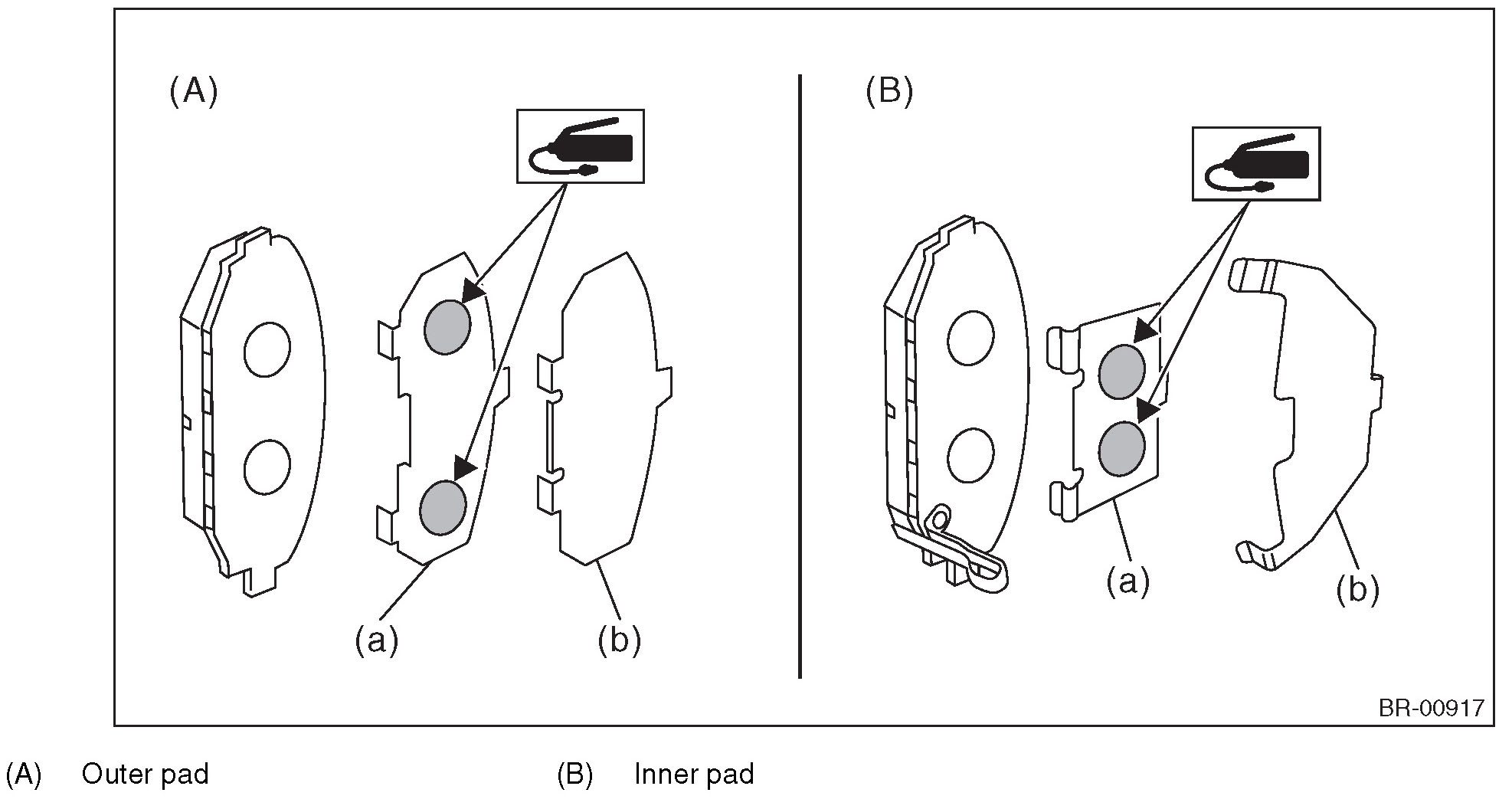 (A)

(a)

(b)

(B)

(a)

(b)

BR-00917

(A) Outer pad

(B) Inner pad