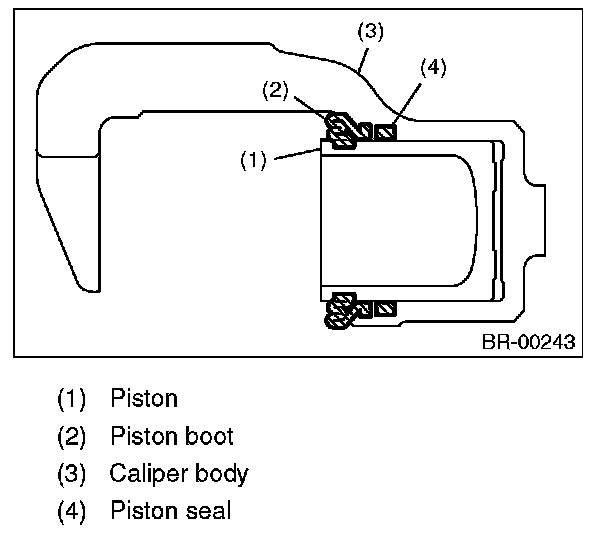 (3)
(4)
(2)
(1)
BR-00243

(1) Piston
(2) Piston boot
(3) Caliper body
(4) Piston seal