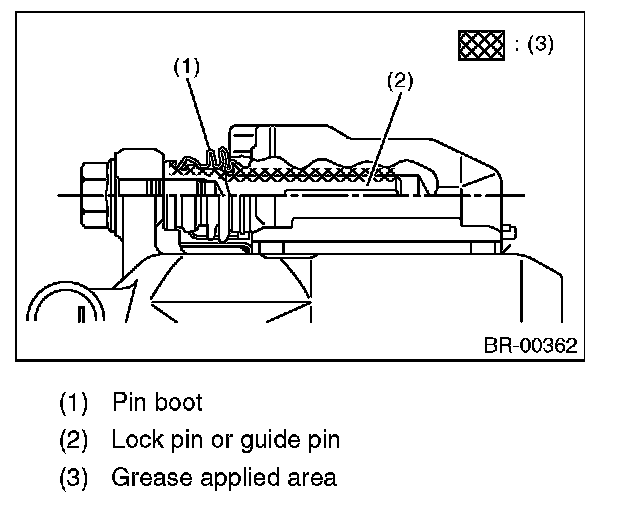 : (3)

(1)

(2)

BR-00362

(1) Pin boot

(2) Lock pin or guide pin

(3) Grease applied area