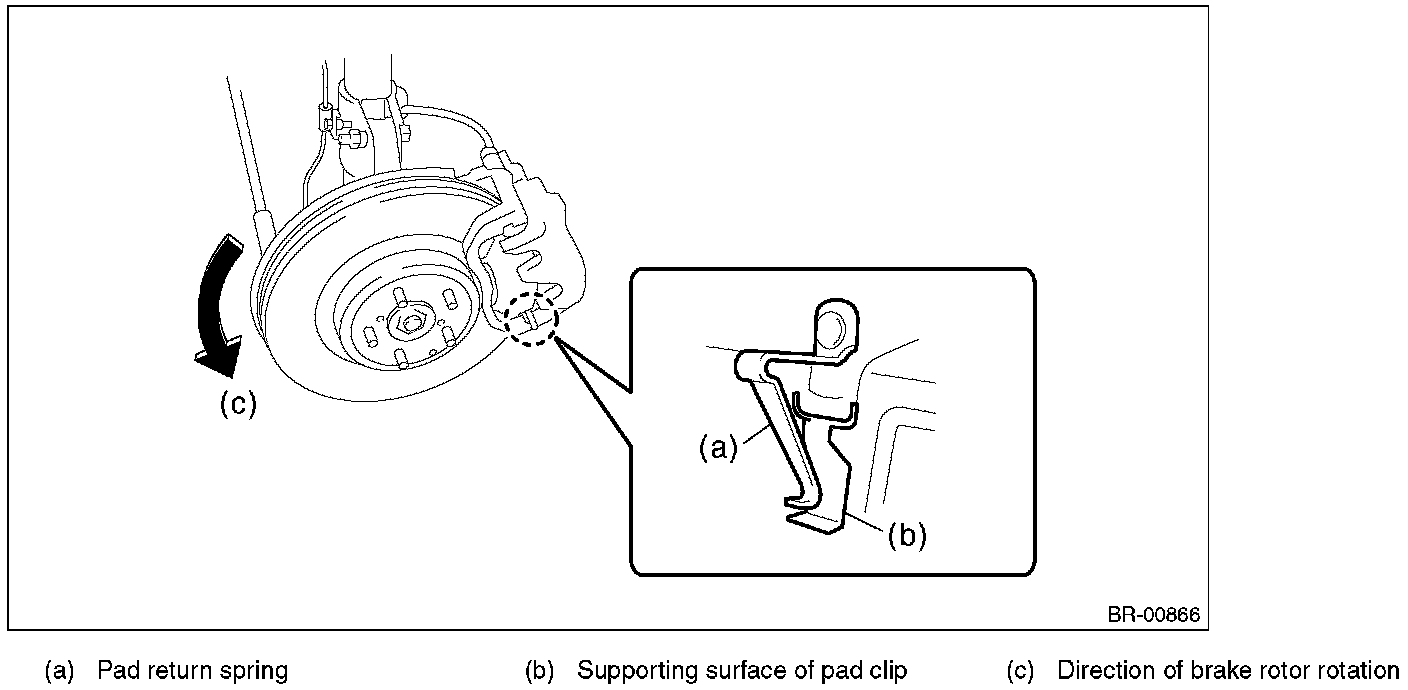 (c)

(a)

(b)

BR-00866

(a) Pad return spring

(b) Supporting surface of pad clip

(c) Direction of brake rotor rotation