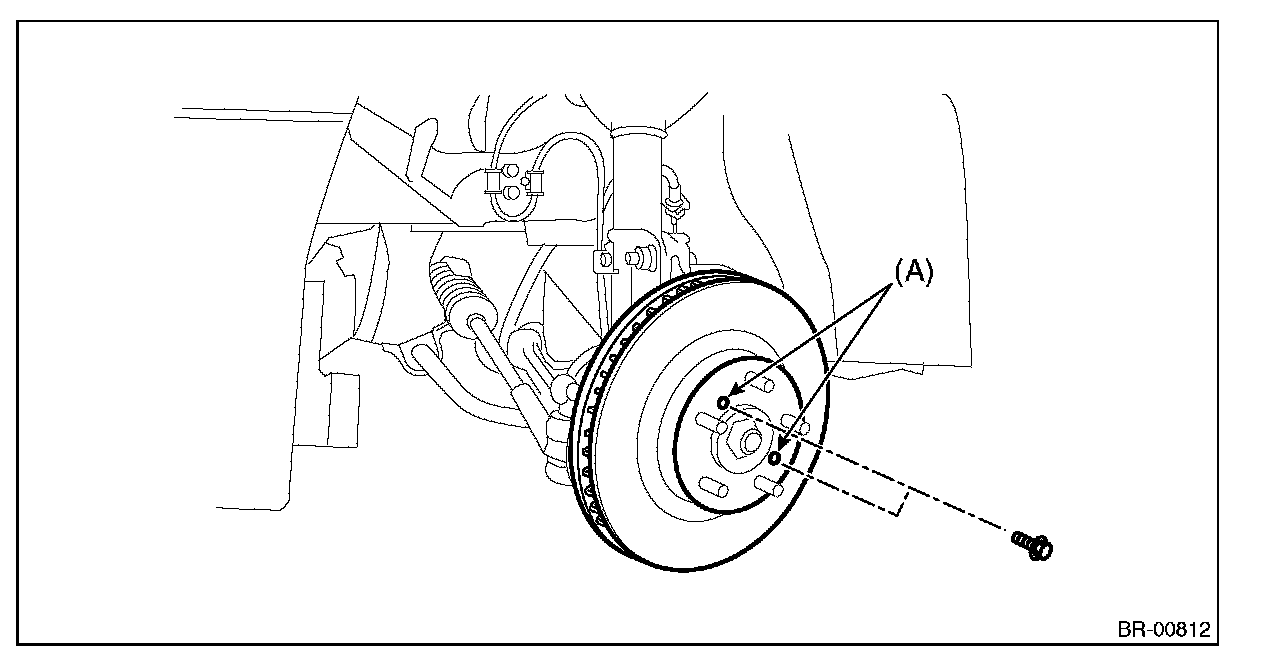 (A)

BR-00812