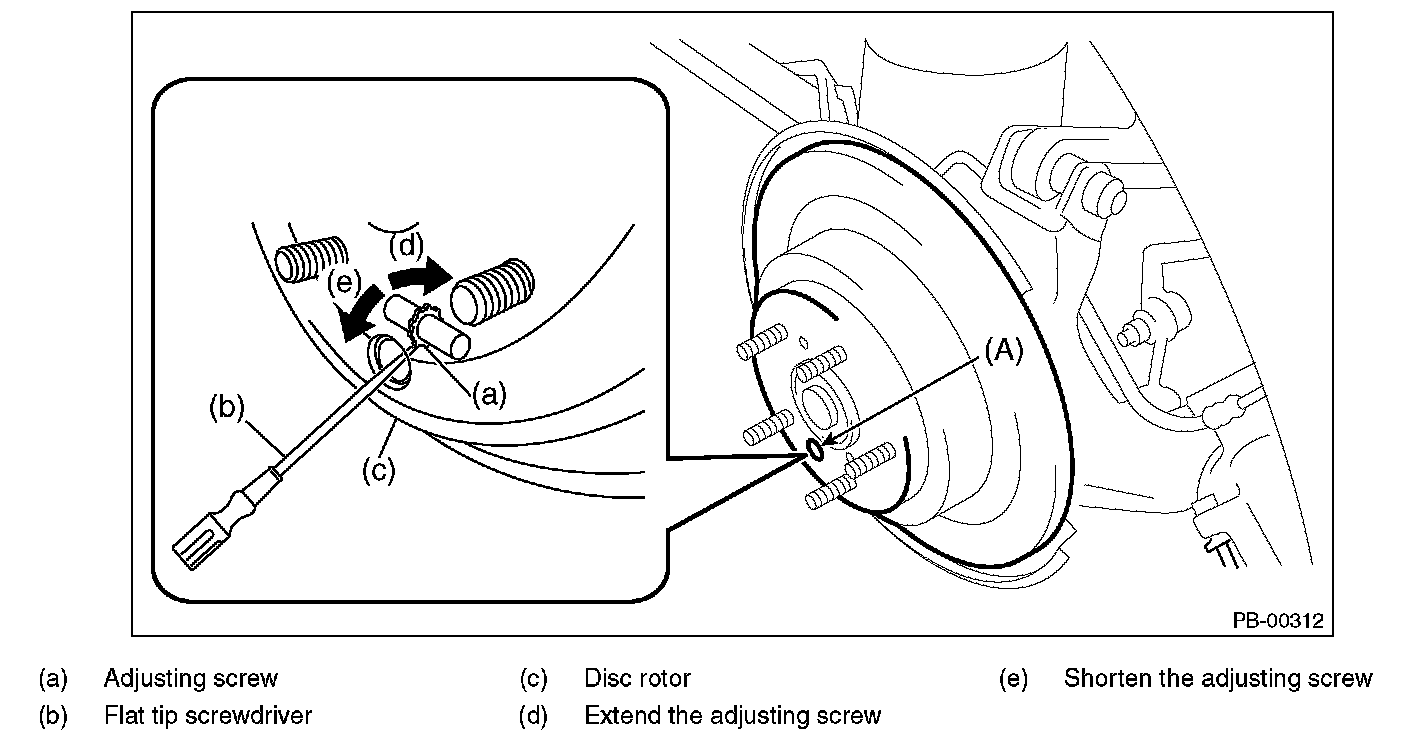 (d)
(e)
(a)
(b)
(c)
(A)
PB-00312

(a) Adjusting screw
(b) Flat tip screwdriver
(c) Disc rotor
(d) Extend the adjusting screw
(e) Shorten the adjusting screw