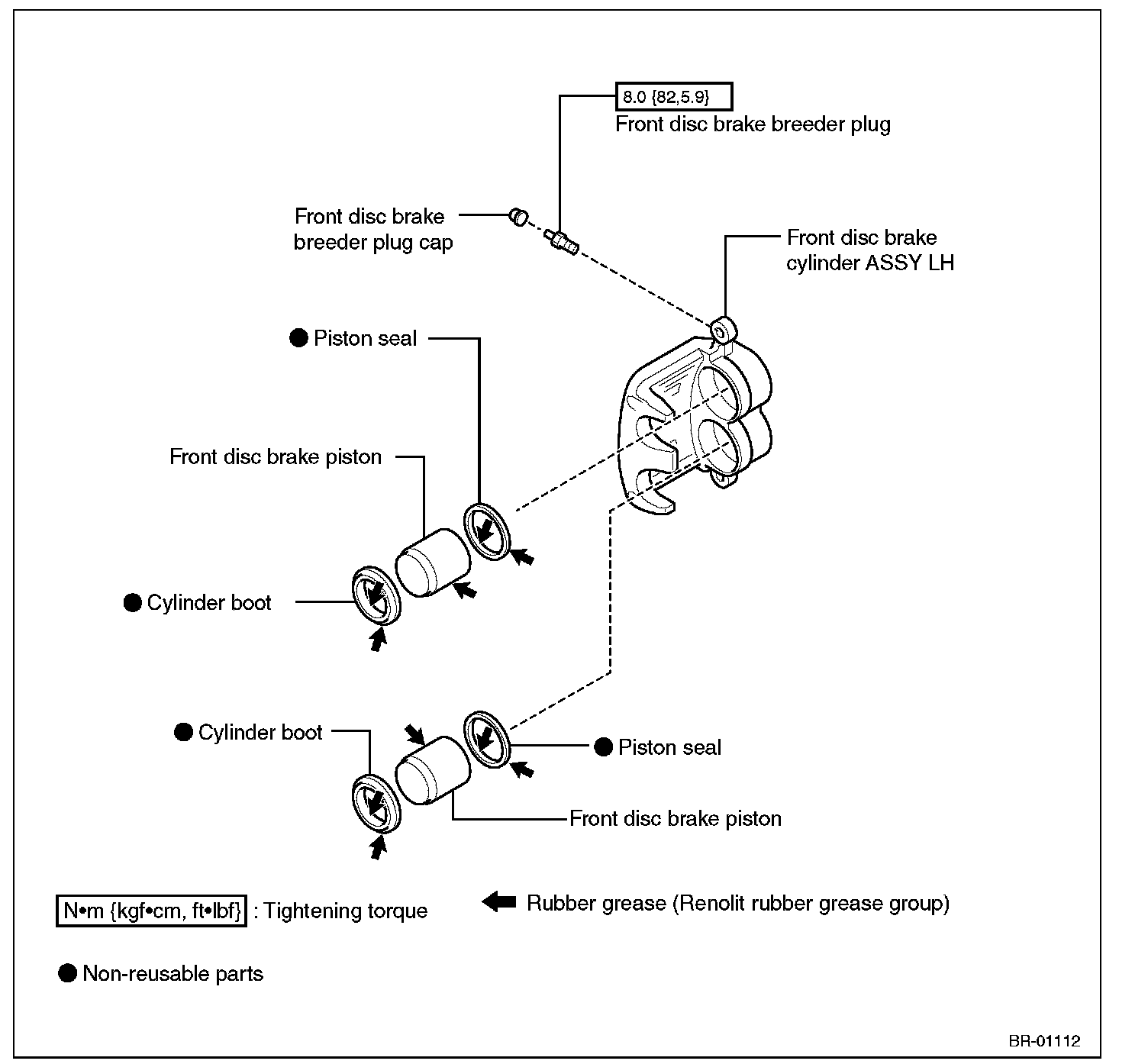 8.0 {82,5.9}
Front disc brake breeder plug

Front disc brake breeder plug cap

Front disc brake cylinder ASSY LH

● Piston seal

Front disc brake piston

● Cylinder boot

● Cylinder boot

● Piston seal

Front disc brake piston

N•m {kgf•cm, ft•lbf} : Tightening torque

Rubber grease (Renolit rubber grease group)

● Non-reusable parts

BR-01112