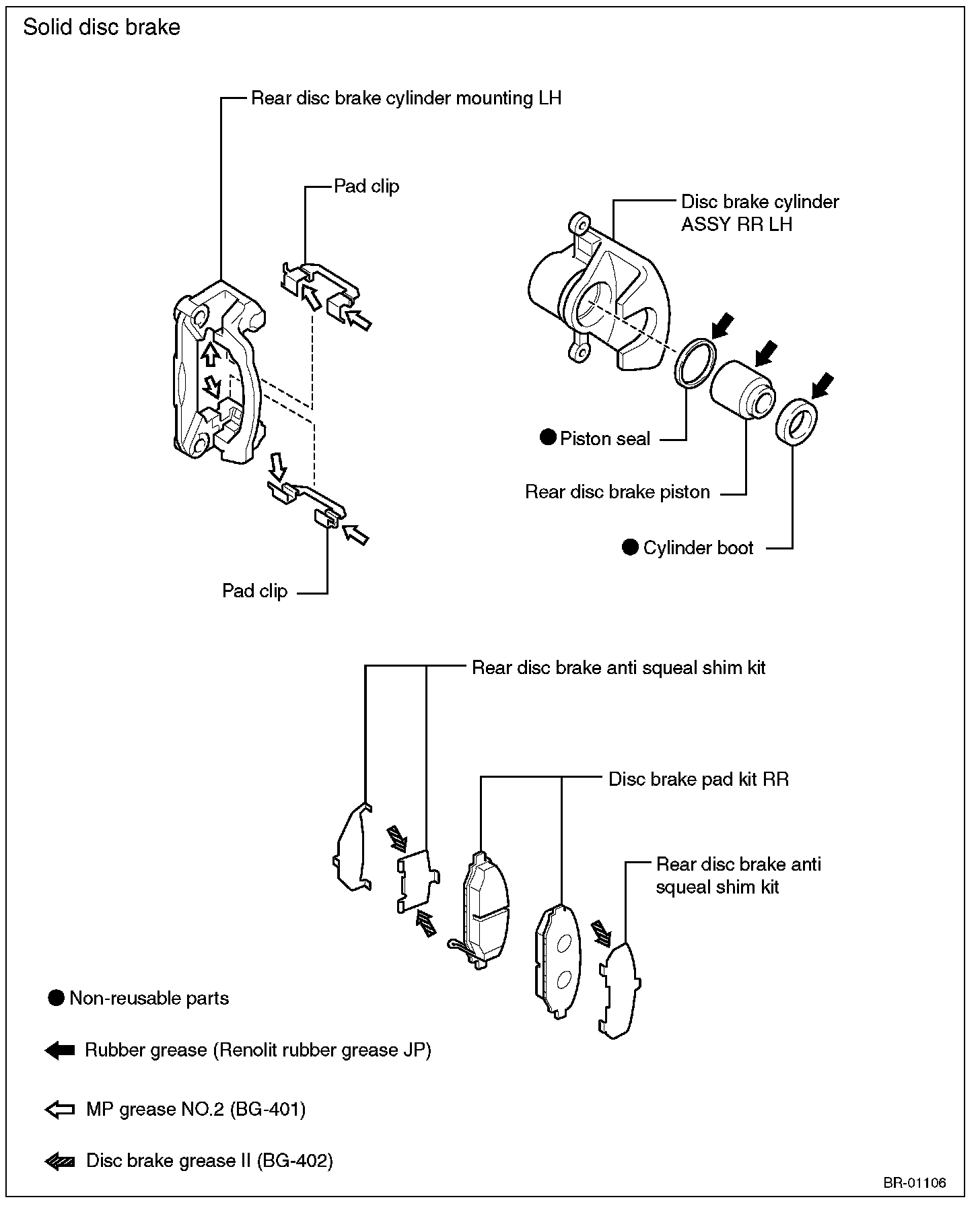 Solid disc brake

Rear disc brake cylinder mounting LH

Pad clip

Disc brake cylinder ASSY RR LH

● Piston seal

Rear disc brake piston

● Cylinder boot

Pad clip

Rear disc brake anti squeal shim kit

Disc brake pad kit RR

Rear disc brake anti squeal shim kit

● Non-reusable parts

Rubber grease (Renolit rubber grease JP)

MP grease NO.2 (BG-401)

Disc brake grease II (BG-402)

BR-01106