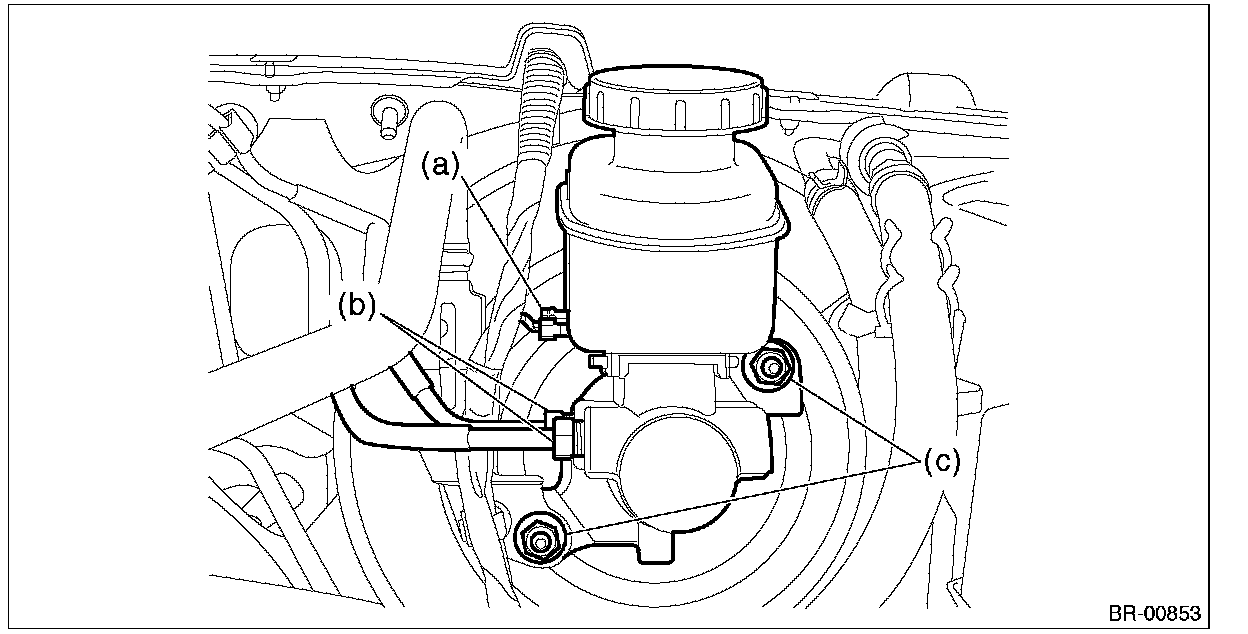 (a)
(b)
(c)
BR-00853