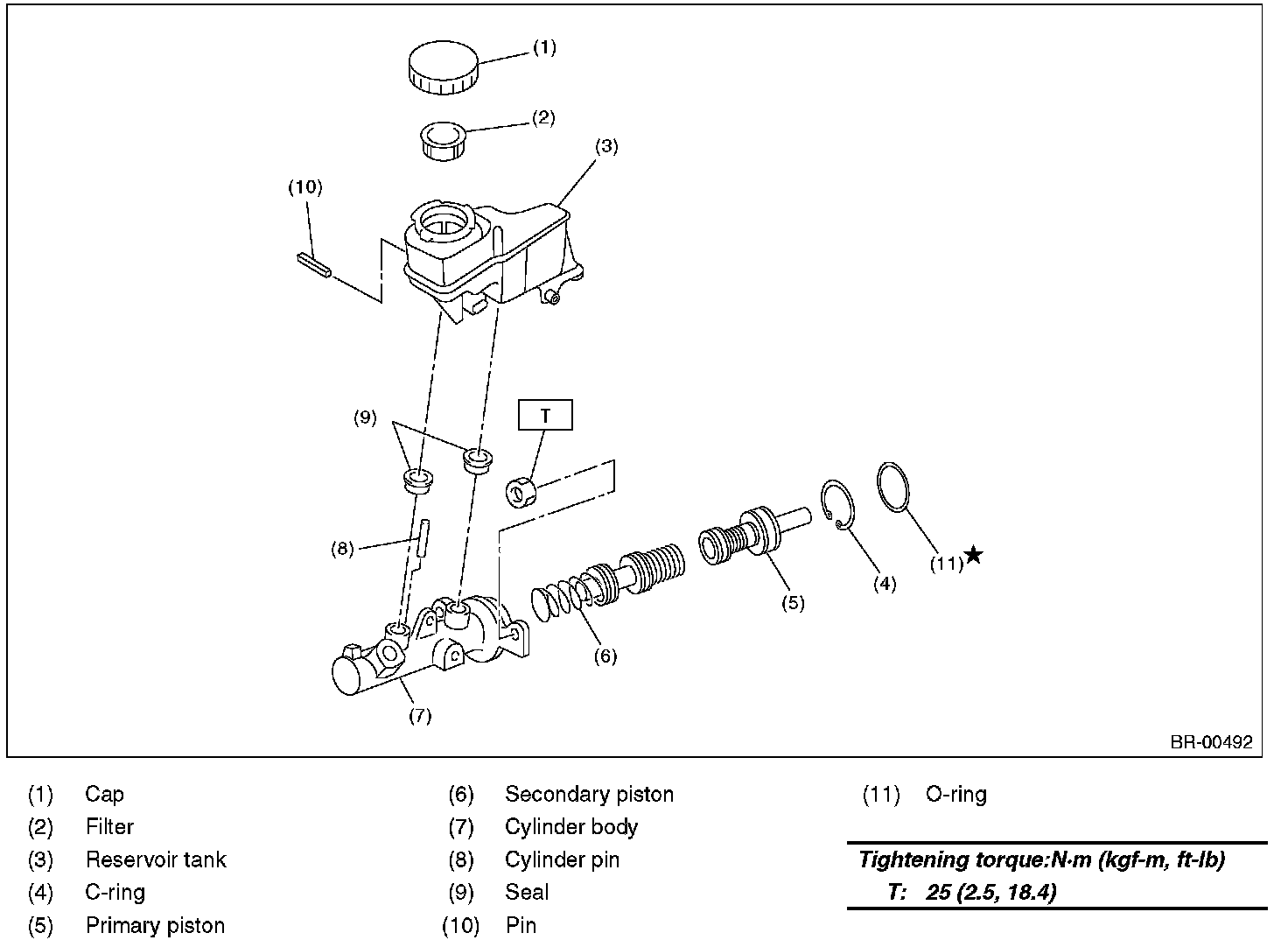 (1)
(2)
(3)
(10)
(9)
T
(8)
(6)
(5)
(4)
(11)★
(7)
BR-00492

(1) Cap
(2) Filter
(3) Reservoir tank
(4) C-ring
(5) Primary piston

(6) Secondary piston
(7) Cylinder body
(8) Cylinder pin
(9) Seal
(10) Pin

(11) O-ring

Tightening torque:N·m (kgf-m, ft-lb)
T: 25 (2.5, 18.4)