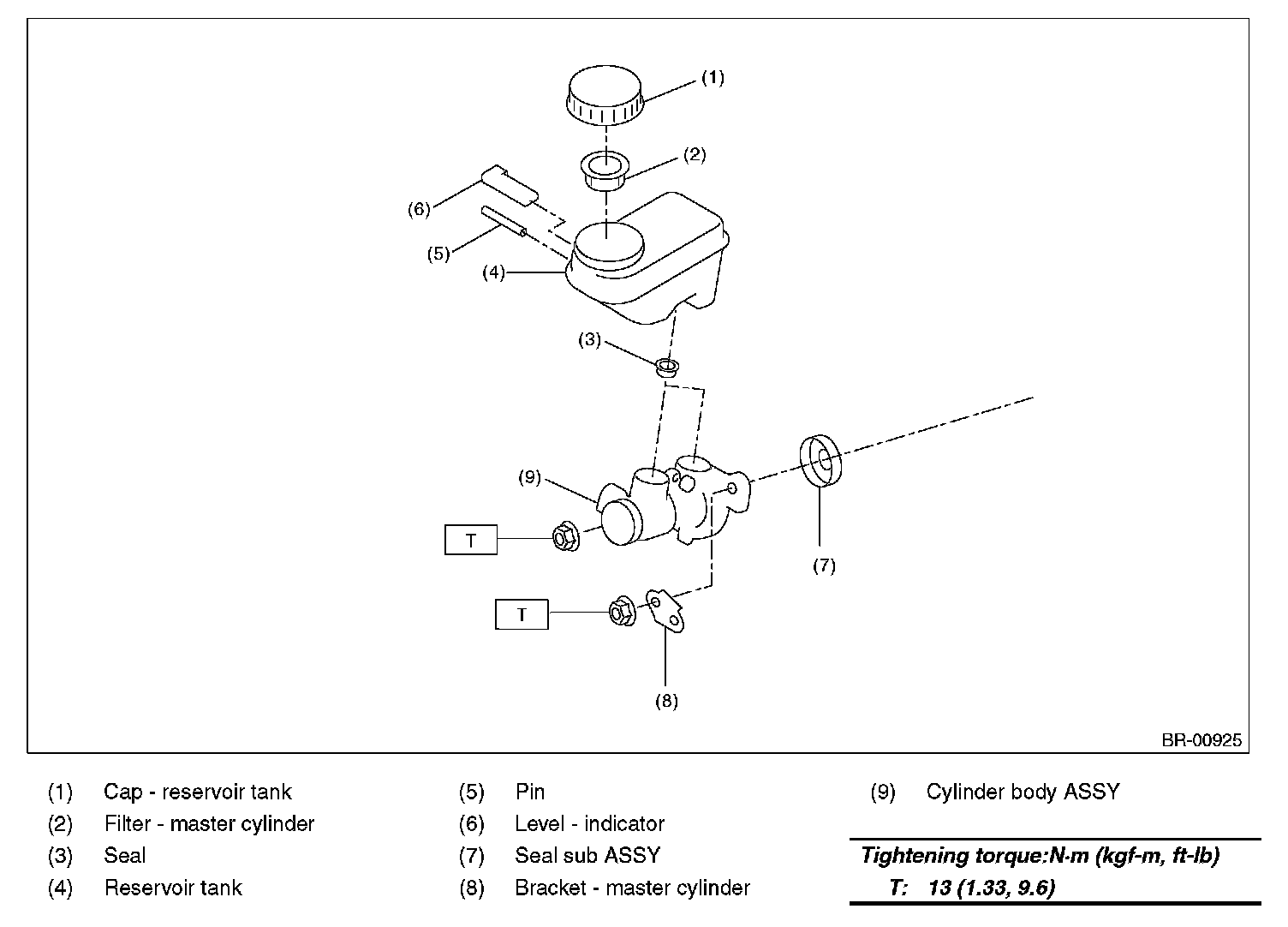 (1)
(2)
(6)
(5)
(4)
(3)
(9)
T
(7)
T
(8)
BR-00925

(1) Cap - reservoir tank
(2) Filter - master cylinder
(3) Seal
(4) Reservoir tank

(5) Pin
(6) Level - indicator
(7) Seal sub ASSY
(8) Bracket - master cylinder

(9) Cylinder body ASSY

Tightening torque:N·m (kgf-m, ft-lb)
T: 13 (1.33, 9.6)