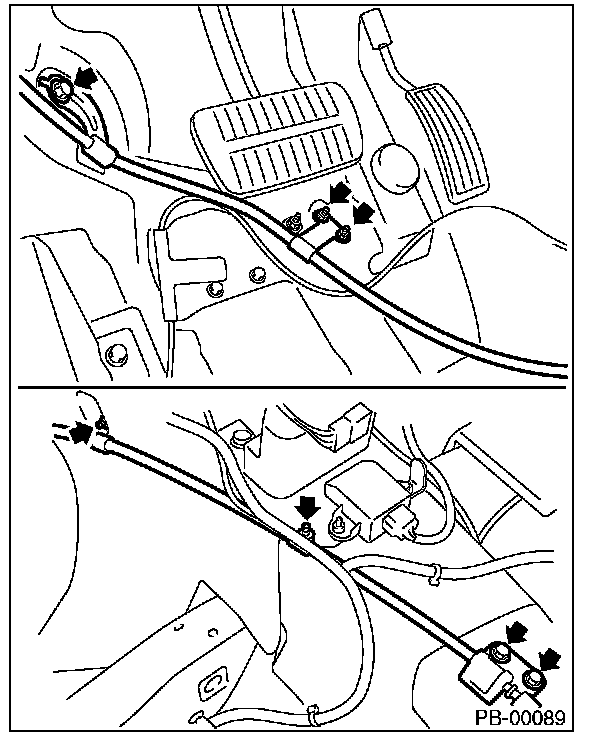 PB-00089