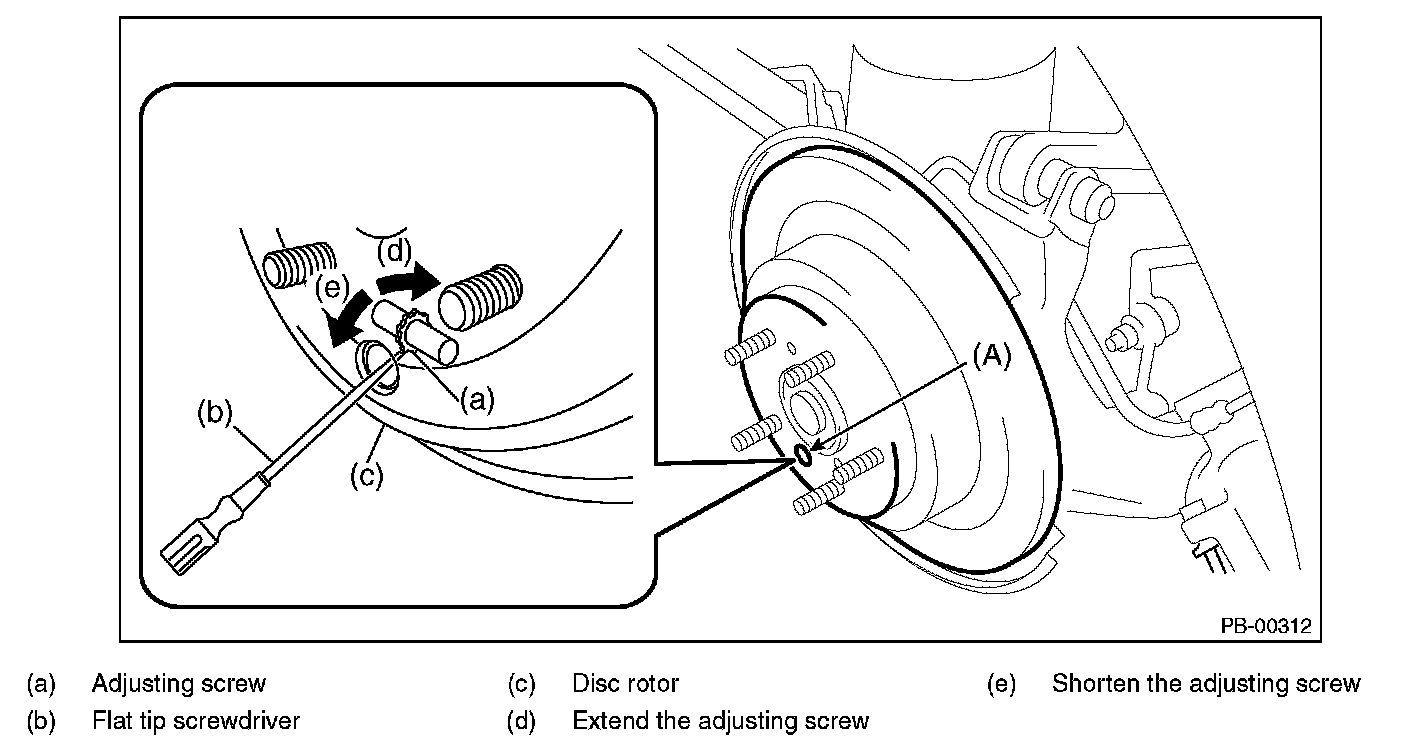 (d)
(e)
(a)
(b)
(c)
(A)
PB-00312

(a) Adjusting screw
(b) Flat tip screwdriver
(c) Disc rotor
(d) Extend the adjusting screw
(e) Shorten the adjusting screw