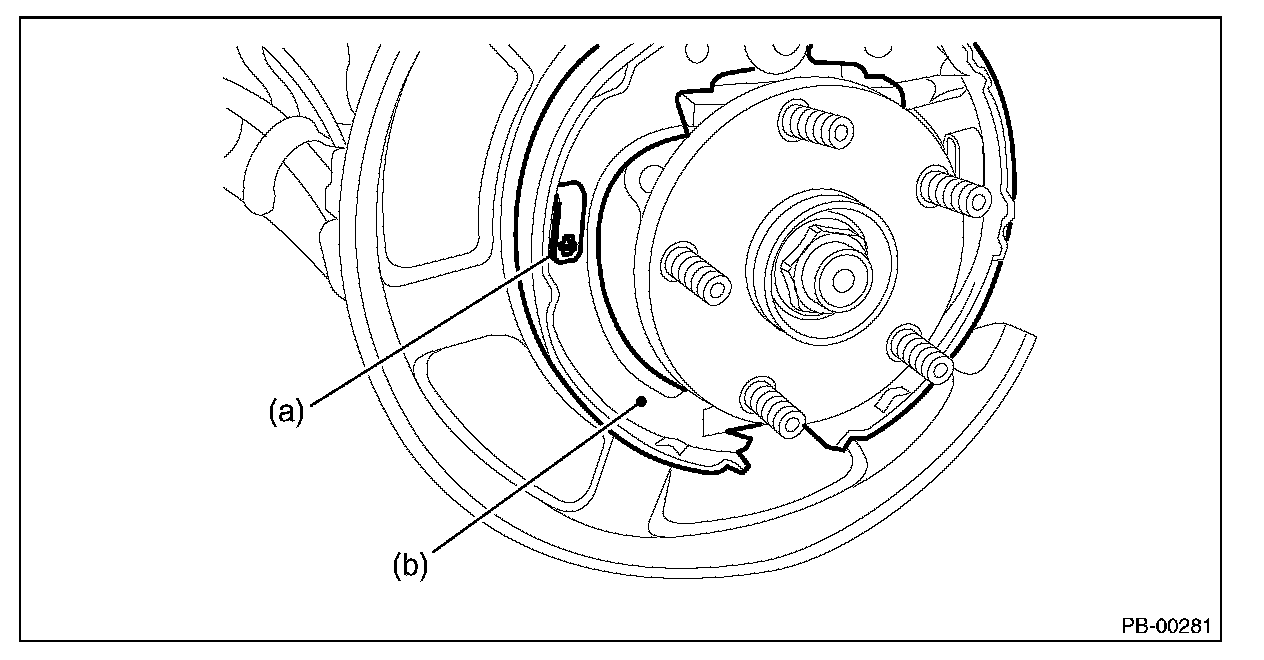 (a)

(b)

PB-00281