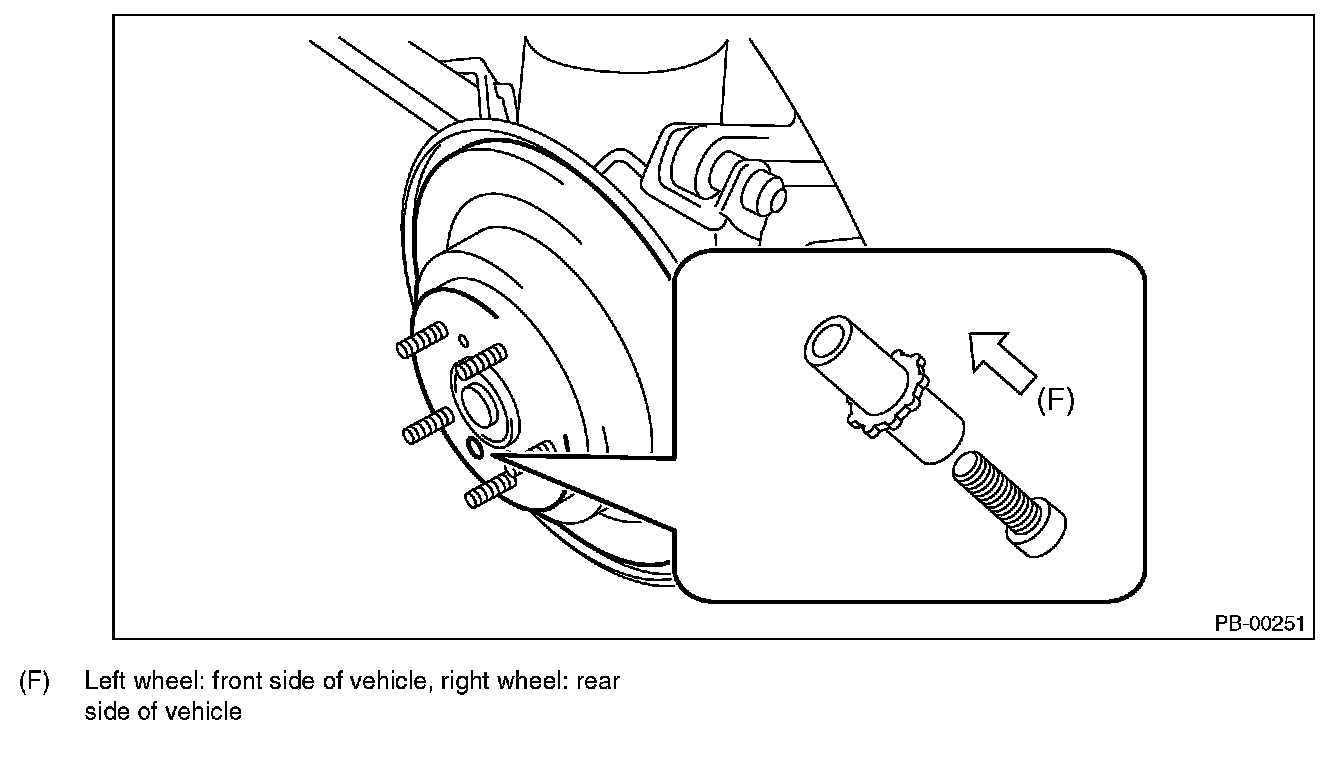 (F)

PB-00251

(F) Left wheel: front side of vehicle, right wheel: rear side of vehicle