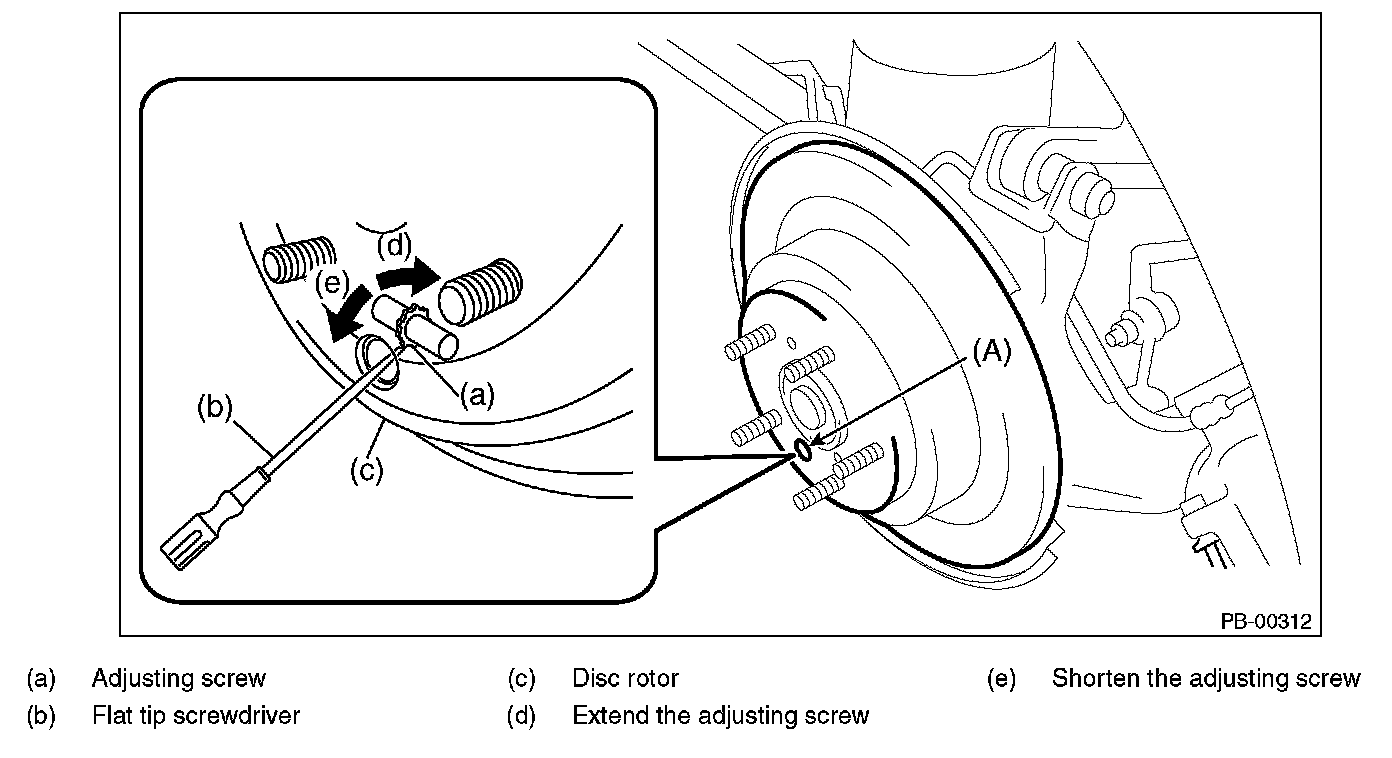 (d)
(e)
(a)
(b)
(c)
(A)
PB-00312

(a) Adjusting screw
(b) Flat tip screwdriver
(c) Disc rotor
(d) Extend the adjusting screw
(e) Shorten the adjusting screw