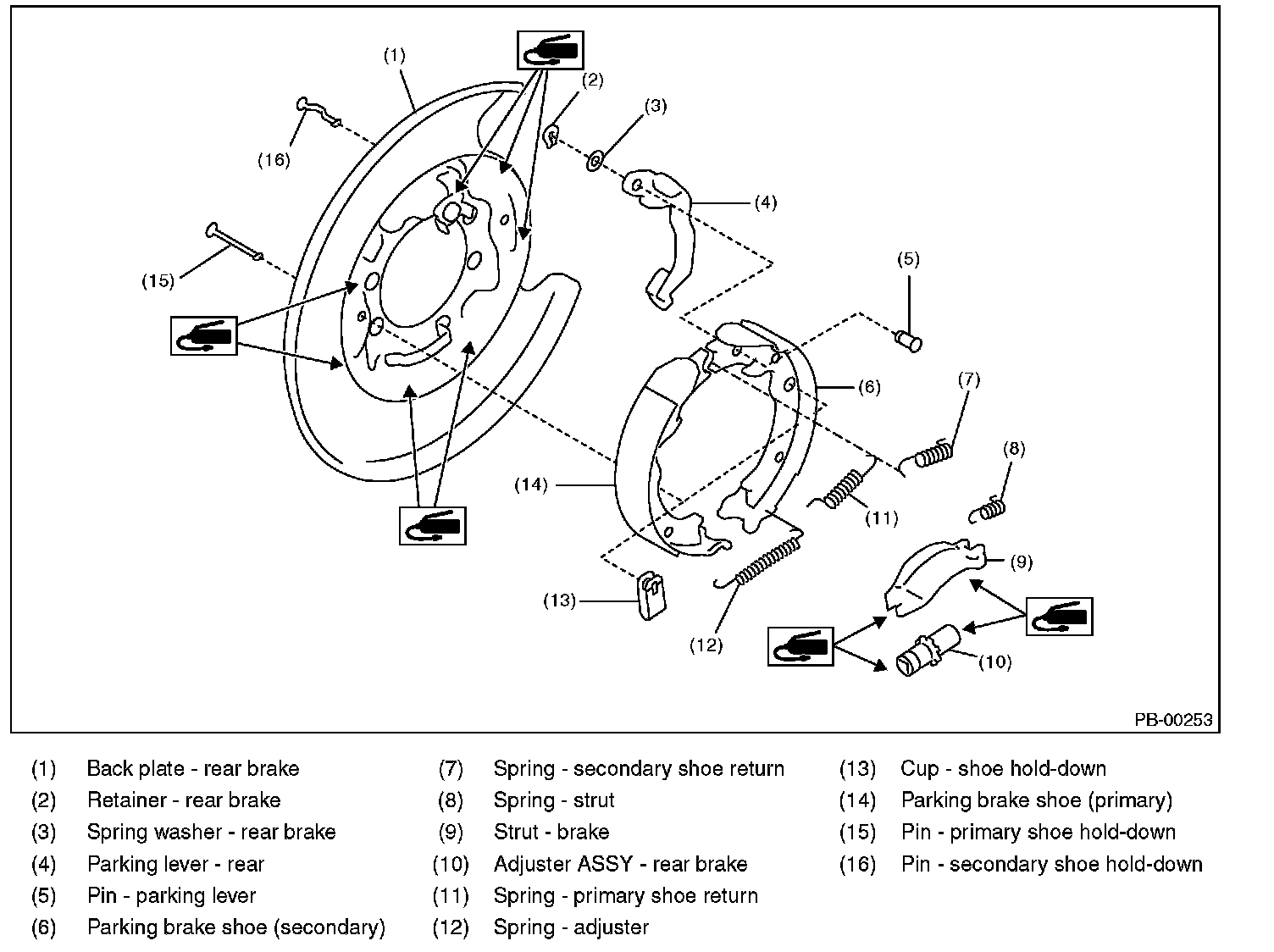 (1)

(2)

(3)

(16)

(4)

(15)

(5)

(6)

(7)

(8)

(14)

(11)

(9)

(13)

(12)

(10)

PB-00253

(1) Back plate - rear brake
(2) Retainer - rear brake
(3) Spring washer - rear brake
(4) Parking lever - rear
(5) Pin - parking lever
(6) Parking brake shoe (secondary)

(7) Spring - secondary shoe return
(8) Spring - strut
(9) Strut - brake
(10) Adjuster ASSY - rear brake
(11) Spring - primary shoe return
(12) Spring - adjuster

(13) Cup - shoe hold-down
(14) Parking brake shoe (primary)
(15) Pin - primary shoe hold-down
(16) Pin - secondary shoe hold-down