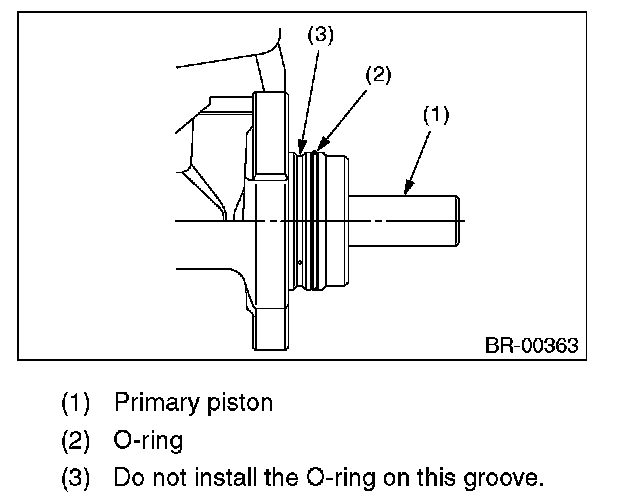 (3)
(2)
(1)
BR-00363

(1) Primary piston
(2) O-ring
(3) Do not install the O-ring on this groove.