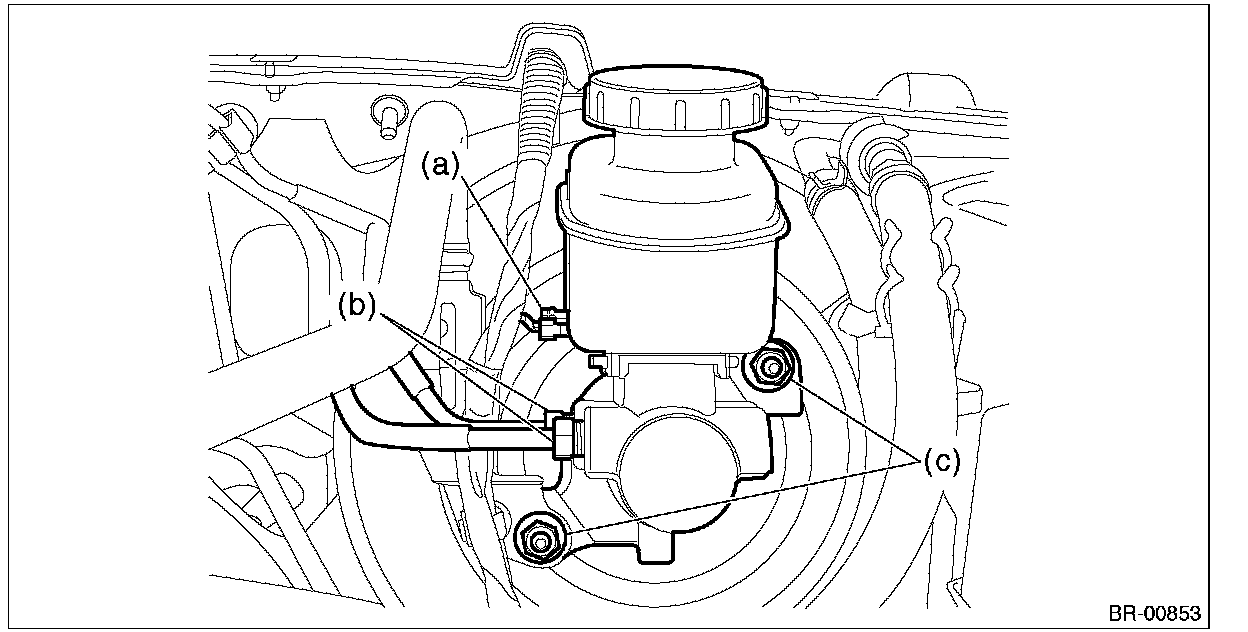 (a)
(b)
(c)
BR-00853