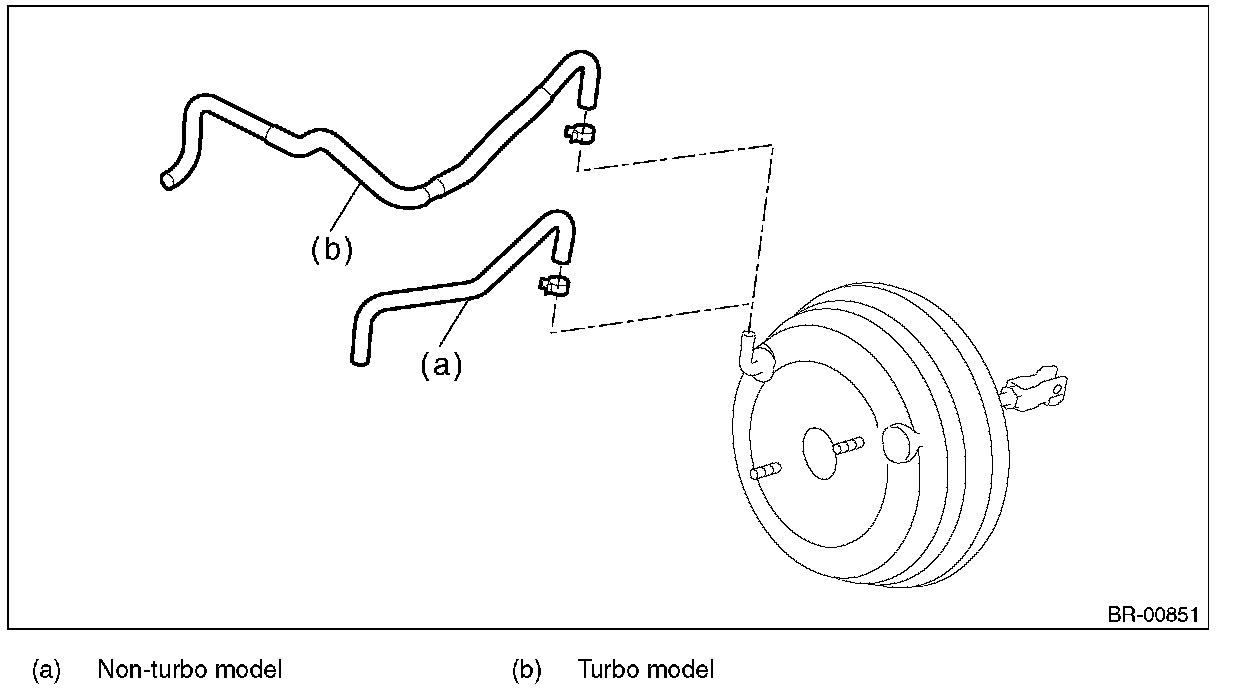 (b)

(a)

BR-00851

(a) Non-turbo model

(b) Turbo model