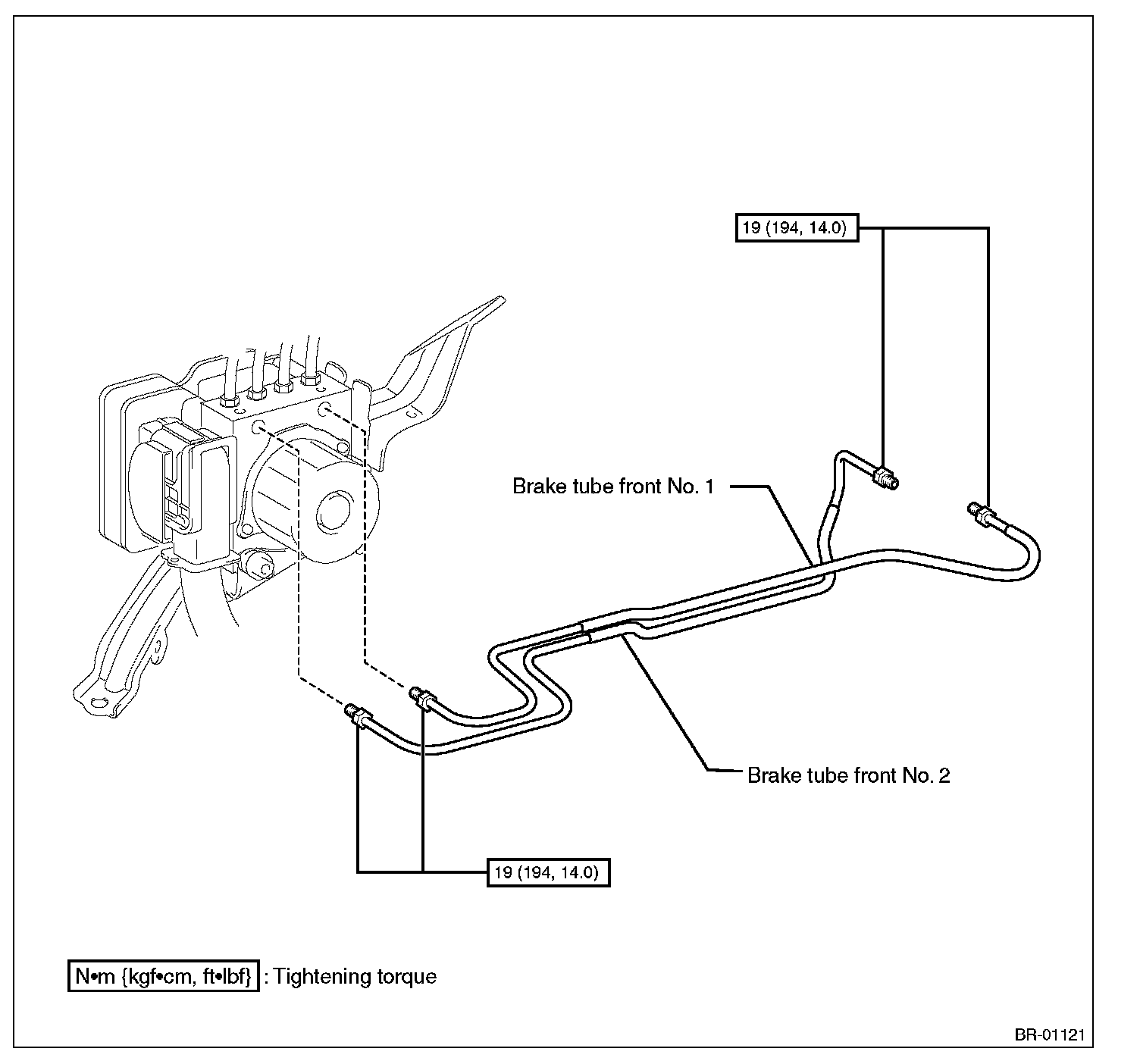 19 (194, 14.0)

Brake tube front No. 1

Brake tube front No. 2

19 (194, 14.0)

N•m {kgf•cm, ft•lbf} : Tightening torque

BR-01121