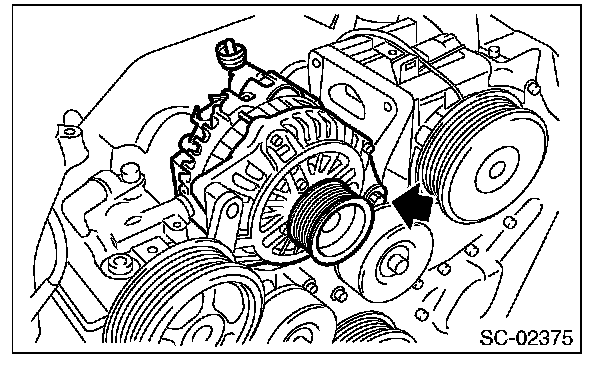 SC-02375