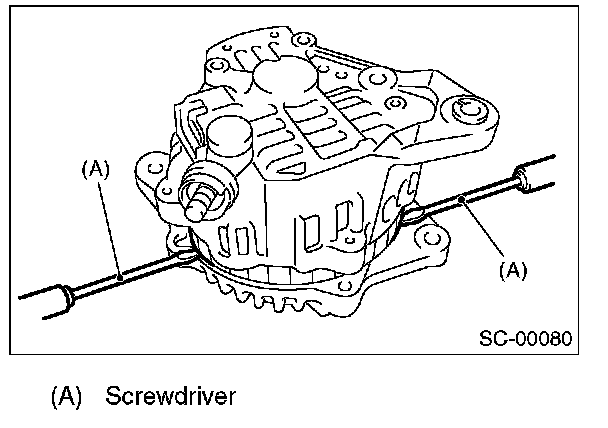 (A)

(A)

SC-00080

(A) Screwdriver