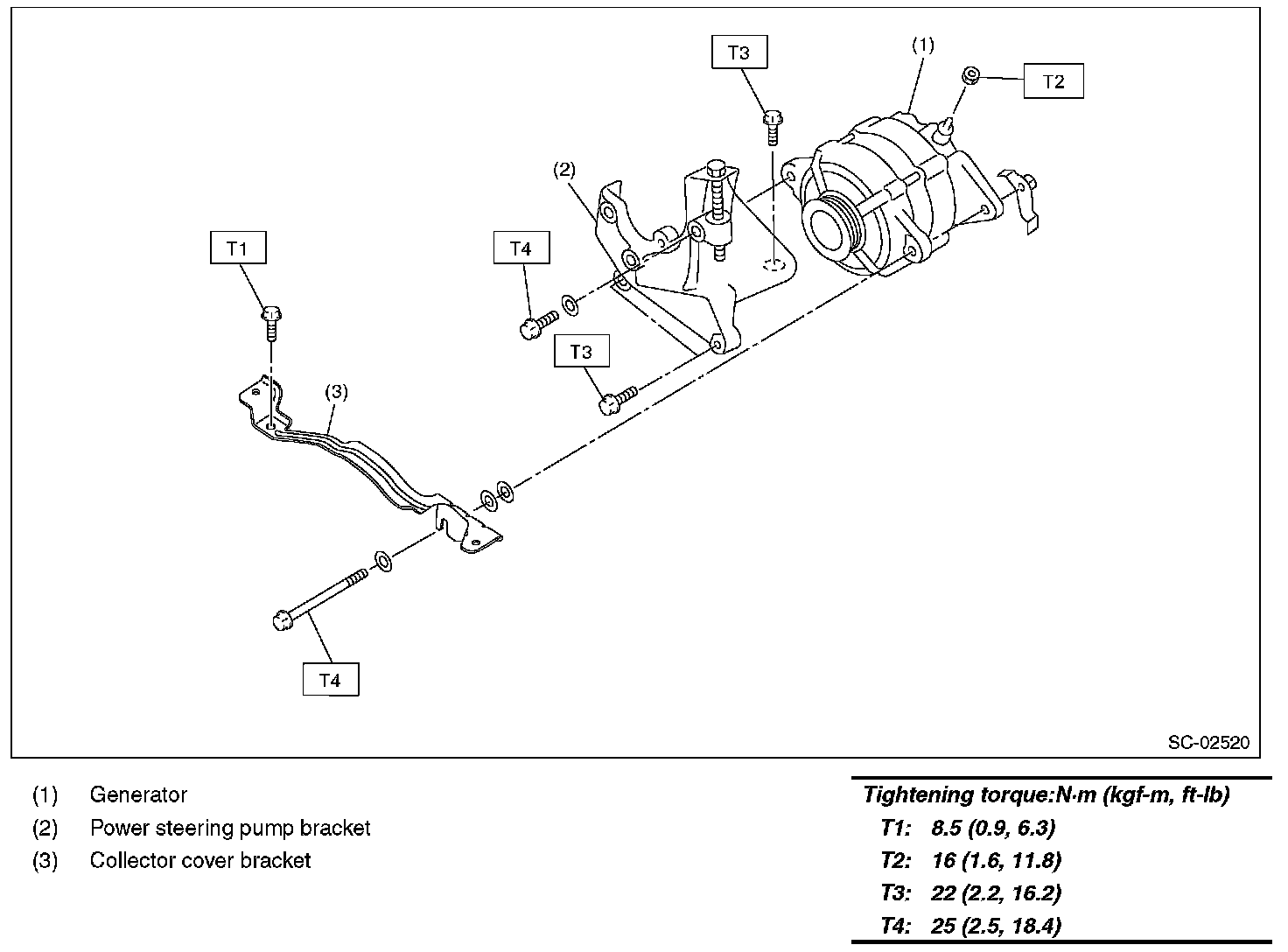 T3
(1)
T2
(2)
T1
T4
T3
(3)
T4
SC-02520

(1) Generator
(2) Power steering pump bracket
(3) Collector cover bracket

Tightening torque:N·m (kgf-m, ft-lb)
T1: 8.5 (0.9, 6.3)
T2: 16 (1.6, 11.8)
T3: 22 (2.2, 16.2)
T4: 25 (2.5, 18.4)