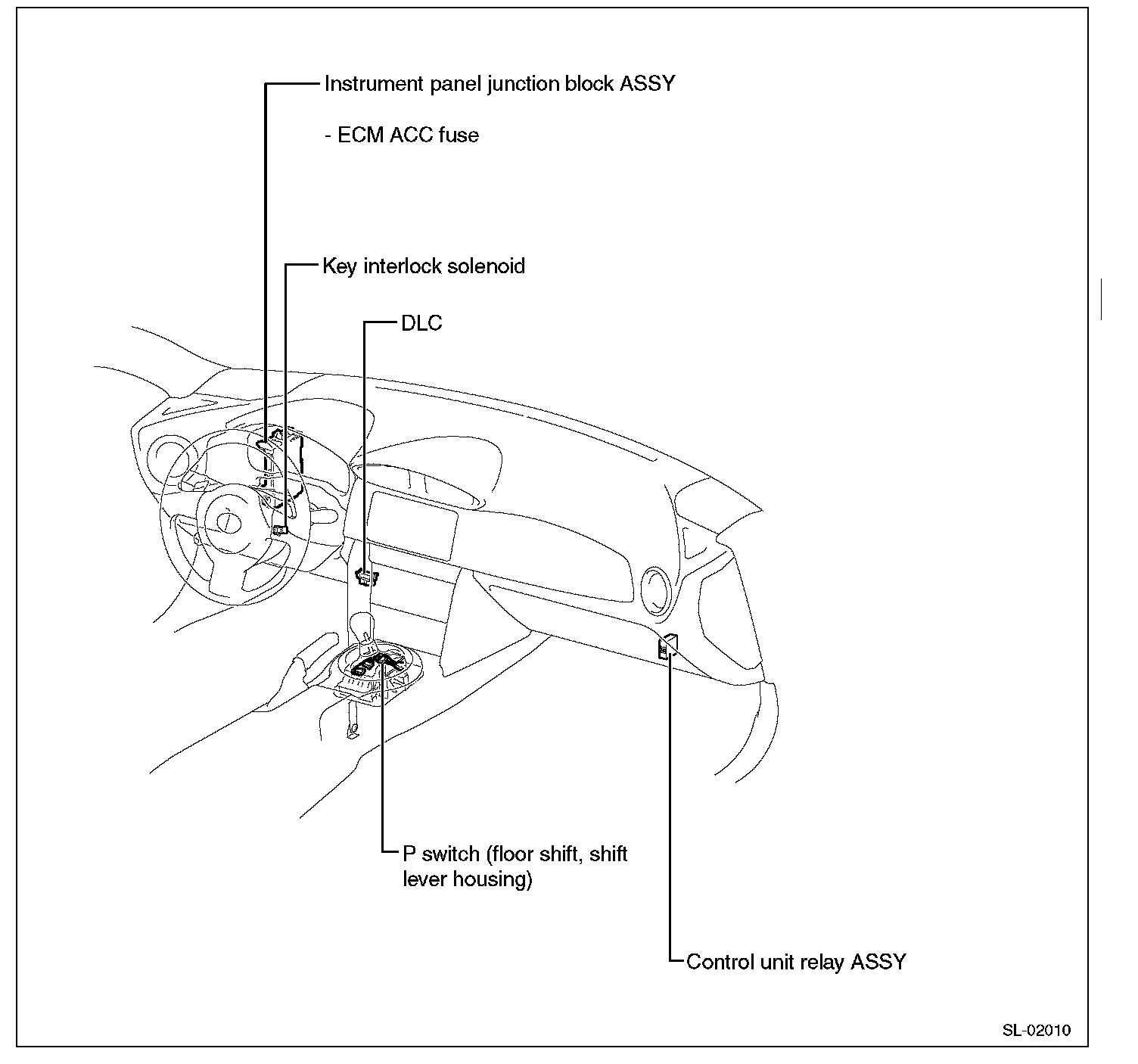 Instrument panel junction block ASSY

- ECM ACC fuse

Key interlock solenoid

DLC

P switch (floor shift, shift lever housing)

Control unit relay ASSY

SL-02010