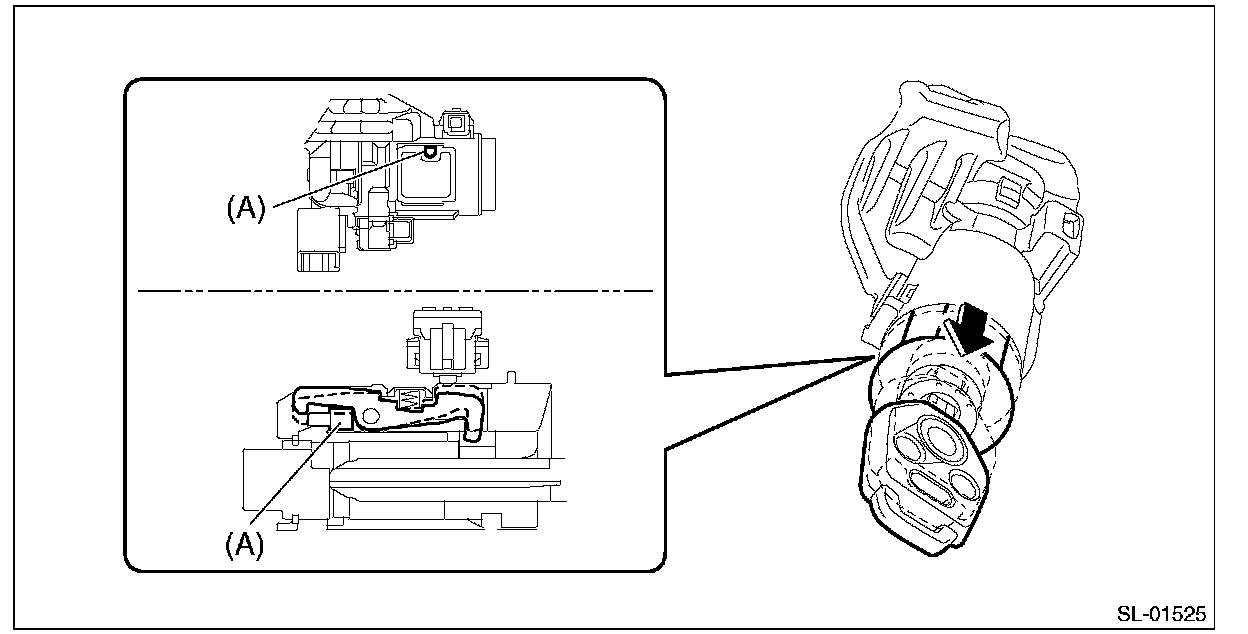 (A)

(A)

SL-01525