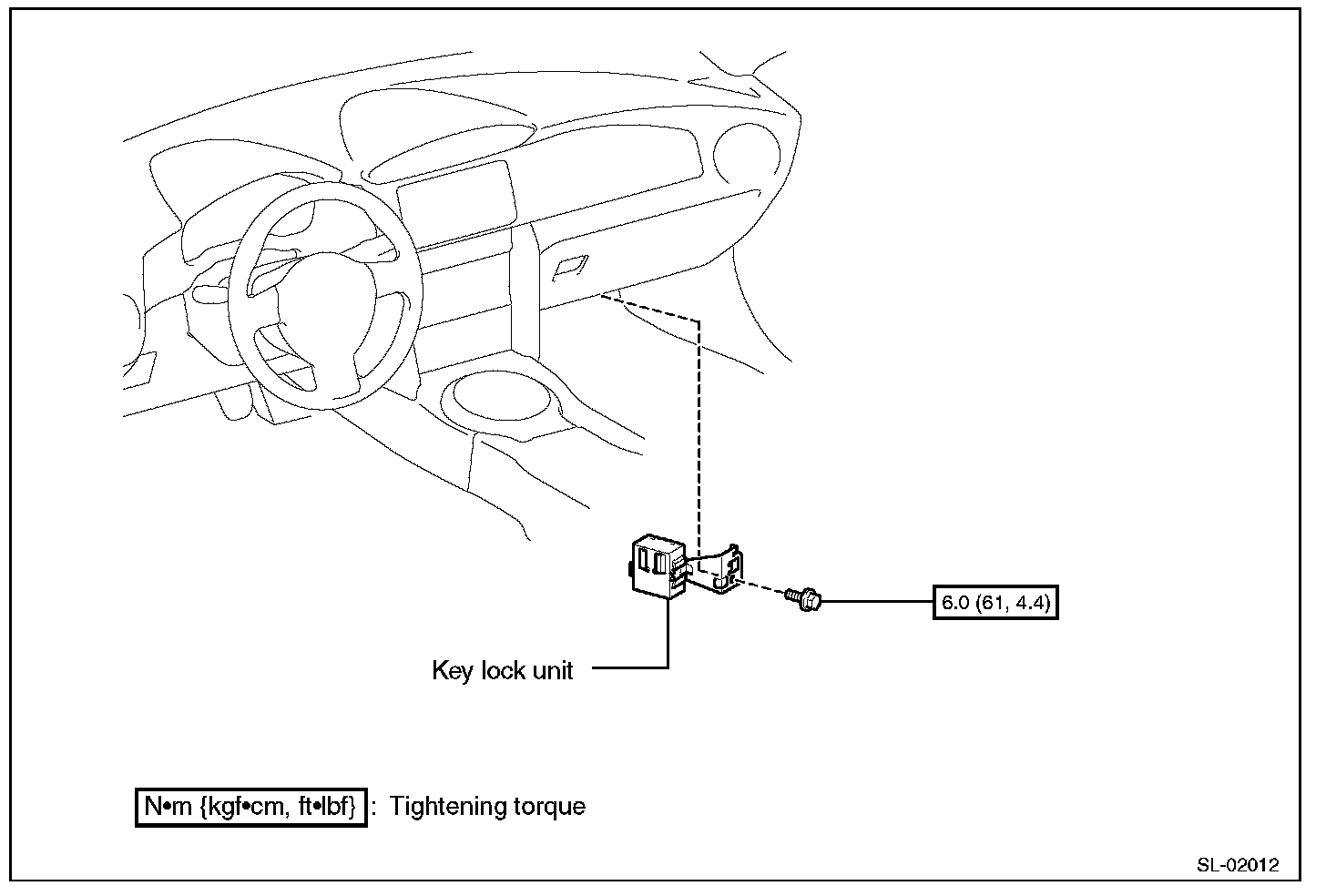 6.0 (61, 4.4)

Key lock unit

N•m {kgf•cm, ft•lbf} : Tightening torque

SL-02012