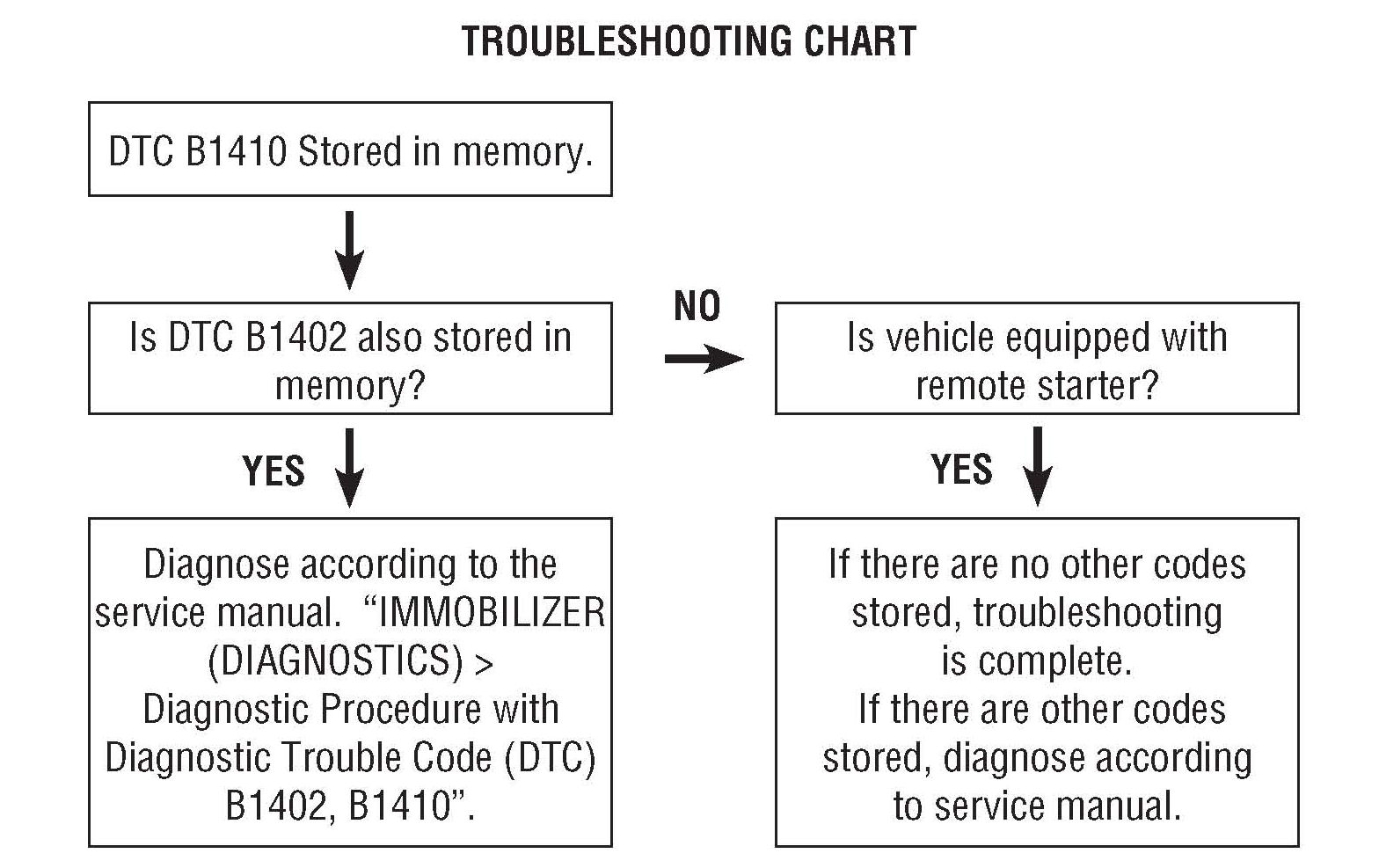 TROUBLESHOOTING CHART

DTC B1410 Stored in memory.

Is DTC B1402 also stored in memory?

NO

Is vehicle equipped with remote starter?

YES

Diagnose according to the service manual. “IMMOBILIZER (DIAGNOSTICS) > Diagnostic Procedure with Diagnostic Trouble Code (DTC) B1402, B1410”.

YES

If there are no other codes stored, troubleshooting is complete.
If there are other codes stored, diagnose according to service manual.