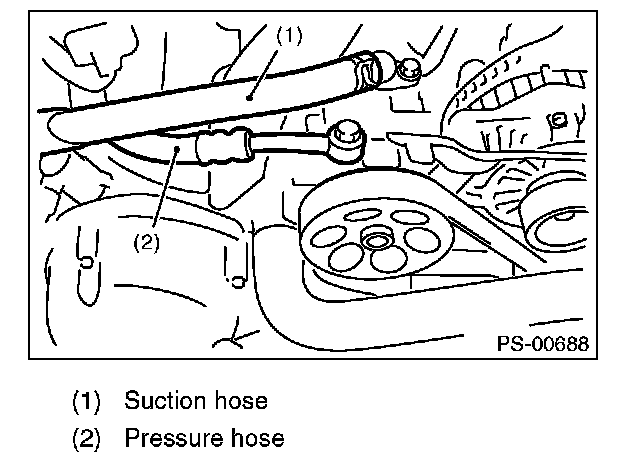 (1)

(2)

PS-00688

(1) Suction hose

(2) Pressure hose